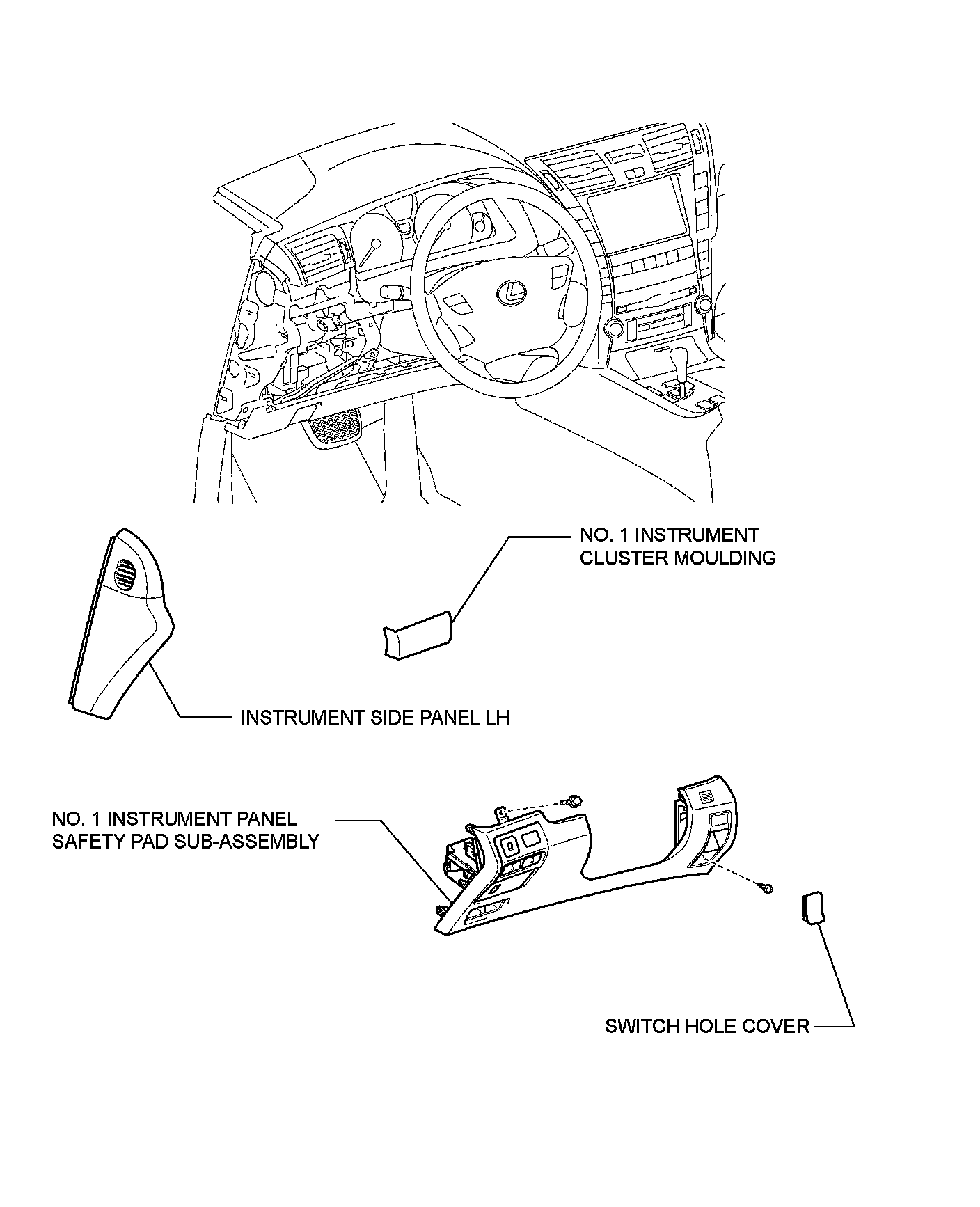 NO. 1 INSTRUMENT CLUSTER MOULDING

INSTRUMENT SIDE PANEL LH

NO. 1 INSTRUMENT PANEL SAFETY PAD SUB-ASSEMBLY

SWITCH HOLE COVER