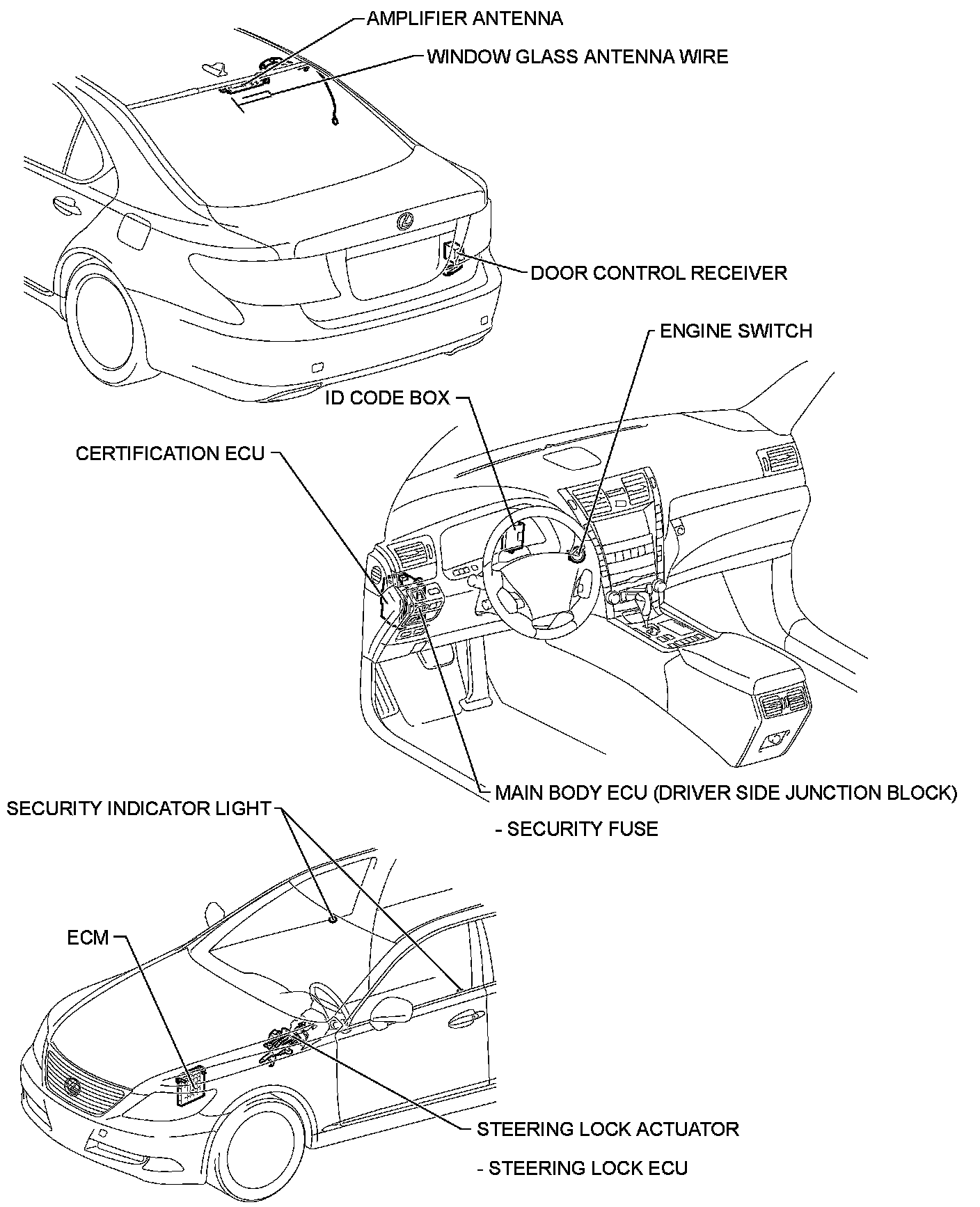 AMPLIFIER ANTENNA

WINDOW GLASS ANTENNA WIRE

DOOR CONTROL RECEIVER

ENGINE SWITCH

ID CODE BOX

CERTIFICATION ECU

MAIN BODY ECU (DRIVER SIDE JUNCTION BLOCK)

- SECURITY FUSE

SECURITY INDICATOR LIGHT

ECM

STEERING LOCK ACTUATOR

- STEERING LOCK ECU