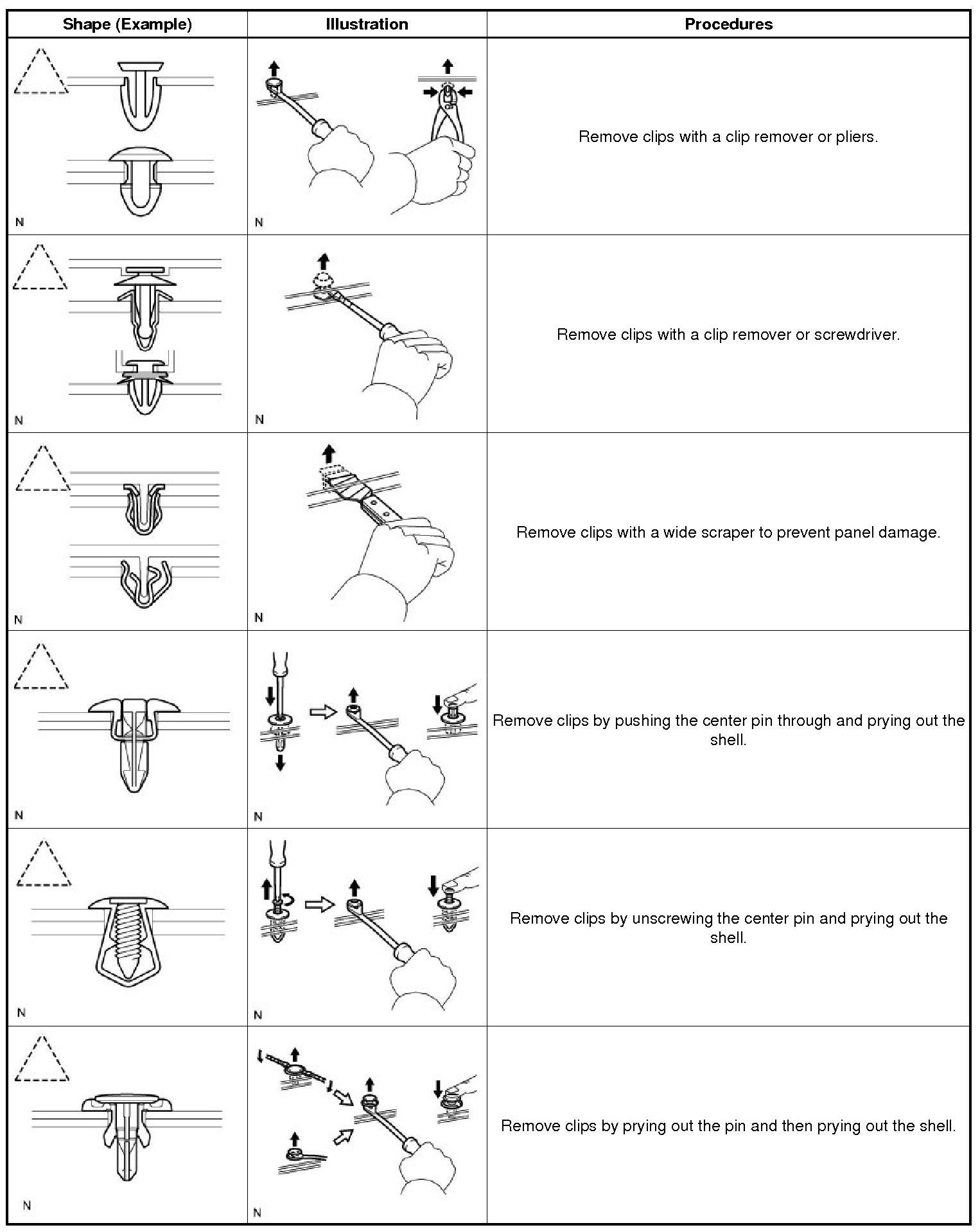 | Shape (Example) | Illustration | Procedures |
|---|---|---|
| N | N | Remove clips with a clip remover or pliers. |
| N | N | Remove clips with a clip remover or screwdriver. |
| N | N | Remove clips with a wide scraper to prevent panel damage. |
| N | N | Remove clips by pushing the center pin through and prying out the shell. |
| N | N | Remove clips by unscrewing the center pin and prying out the shell. |
| N | N | Remove clips by prying out the pin and then prying out the shell. |