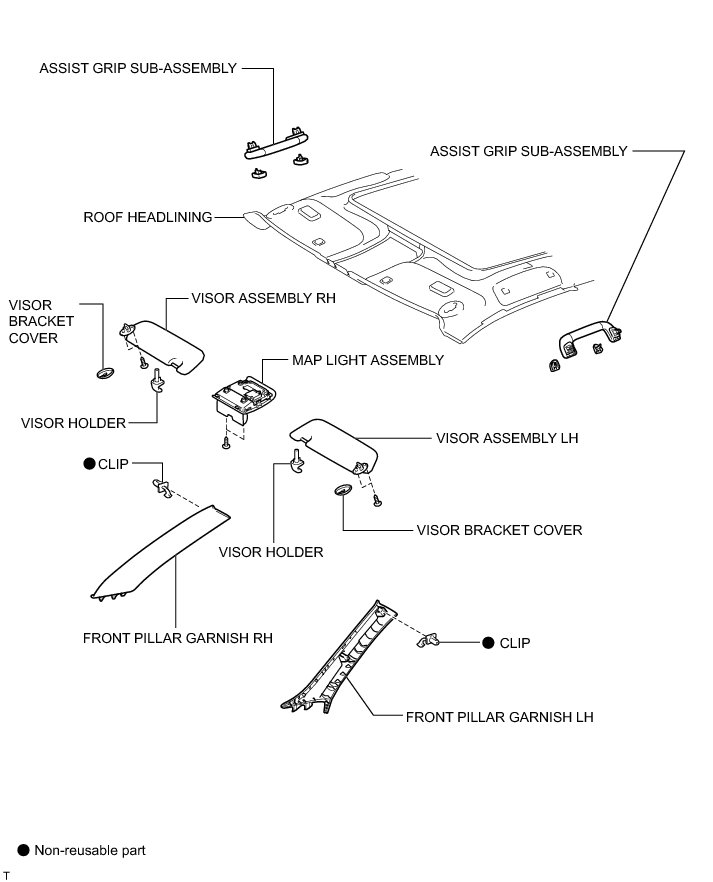 ASSIST GRIP SUB-ASSEMBLY

ASSIST GRIP SUB-ASSEMBLY

ROOF HEADLINING

VISOR BRACKET COVER

VISOR ASSEMBLY RH

MAP LIGHT ASSEMBLY

VISOR HOLDER

VISOR ASSEMBLY LH

● CLIP

VISOR BRACKET COVER

VISOR HOLDER

FRONT PILLAR GARNISH RH

● CLIP

FRONT PILLAR GARNISH LH

● Non-reusable part

T