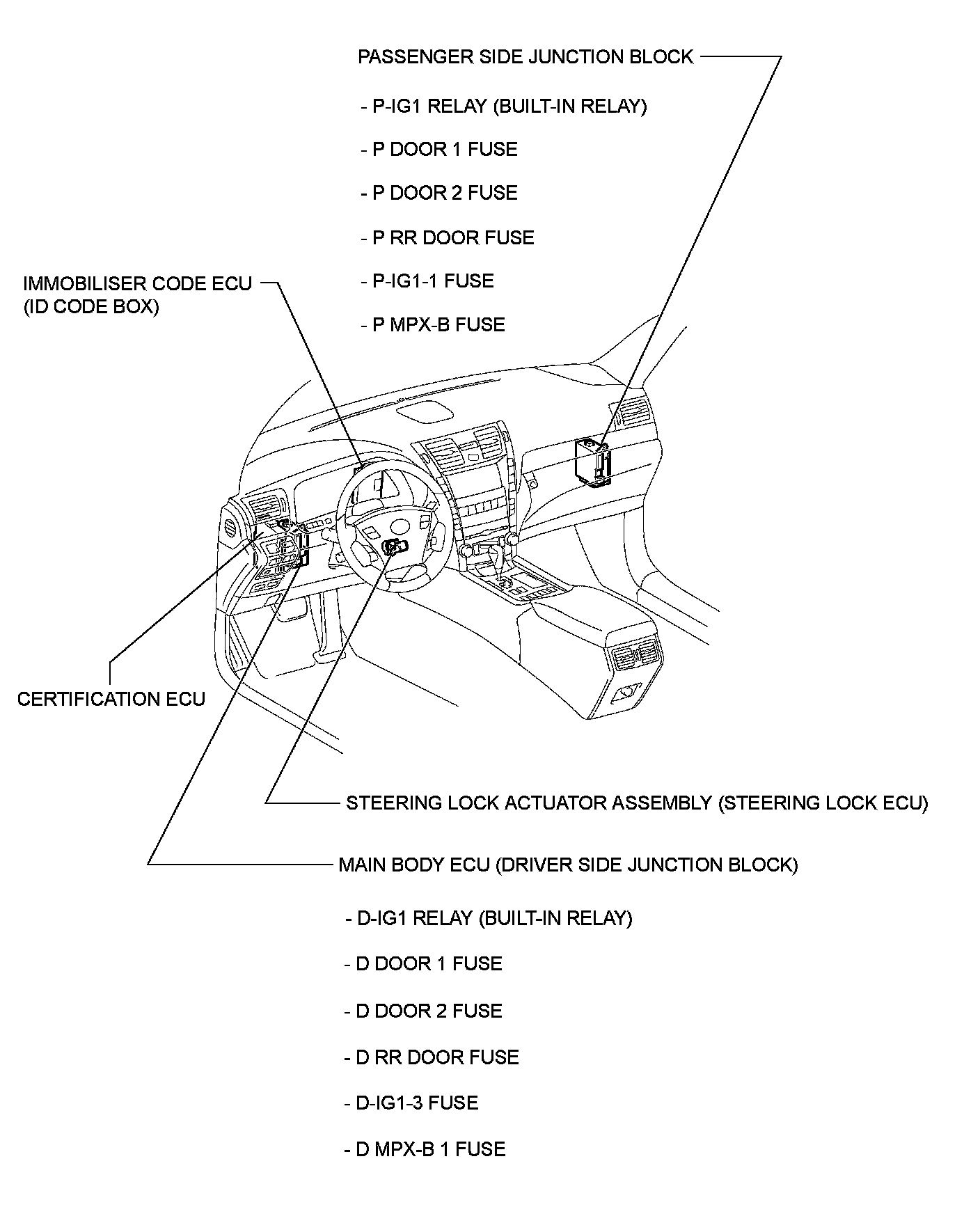 PASSENGER SIDE JUNCTION BLOCK

- P-IG1 RELAY (BUILT-IN RELAY)

- P DOOR 1 FUSE

- P DOOR 2 FUSE

- P RR DOOR FUSE

- P-IG1-1 FUSE

- P MPX-B FUSE

IMMOBILISER CODE ECU
(ID CODE BOX)

CERTIFICATION ECU

STEERING LOCK ACTUATOR ASSEMBLY (STEERING LOCK ECU)

MAIN BODY ECU (DRIVER SIDE JUNCTION BLOCK)

- D-IG1 RELAY (BUILT-IN RELAY)

- D DOOR 1 FUSE

- D DOOR 2 FUSE

- D RR DOOR FUSE

- D-IG1-3 FUSE

- D MPX-B 1 FUSE