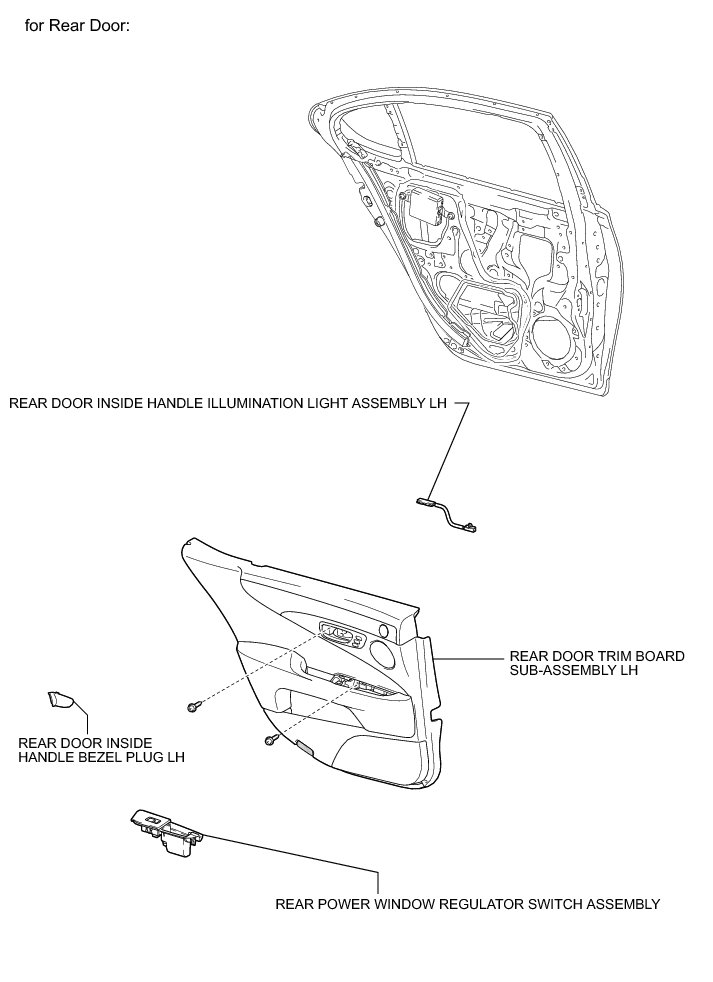 for Rear Door:

REAR DOOR INSIDE HANDLE ILLUMINATION LIGHT ASSEMBLY LH

REAR DOOR TRIM BOARD SUB-ASSEMBLY LH

REAR DOOR INSIDE HANDLE BEZEL PLUG LH

REAR POWER WINDOW REGULATOR SWITCH ASSEMBLY