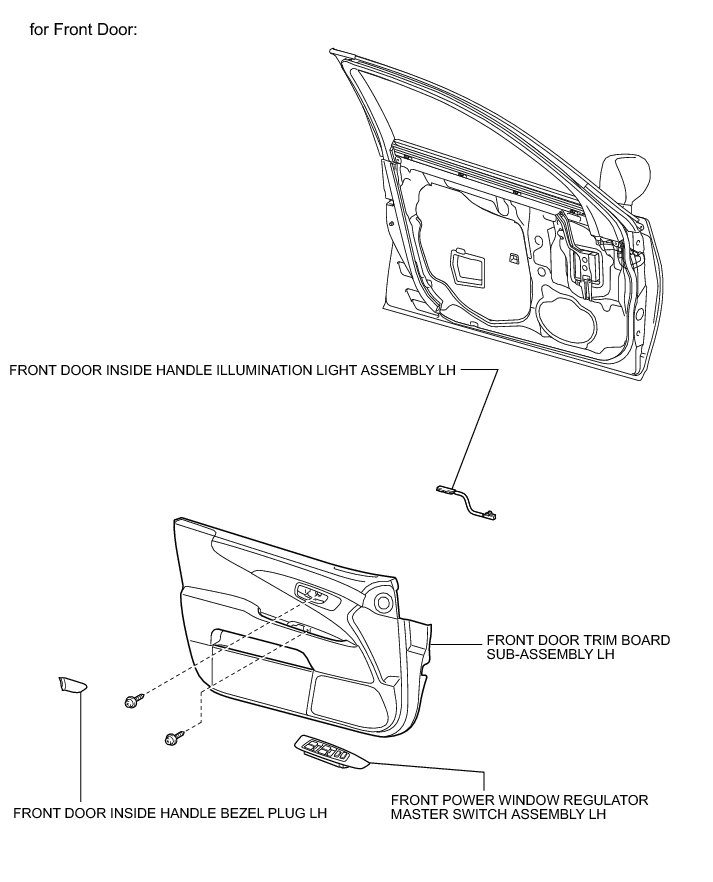 for Front Door:

FRONT DOOR INSIDE HANDLE ILLUMINATION LIGHT ASSEMBLY LH

FRONT DOOR TRIM BOARD SUB-ASSEMBLY LH

FRONT DOOR INSIDE HANDLE BEZEL PLUG LH

FRONT POWER WINDOW REGULATOR MASTER SWITCH ASSEMBLY LH