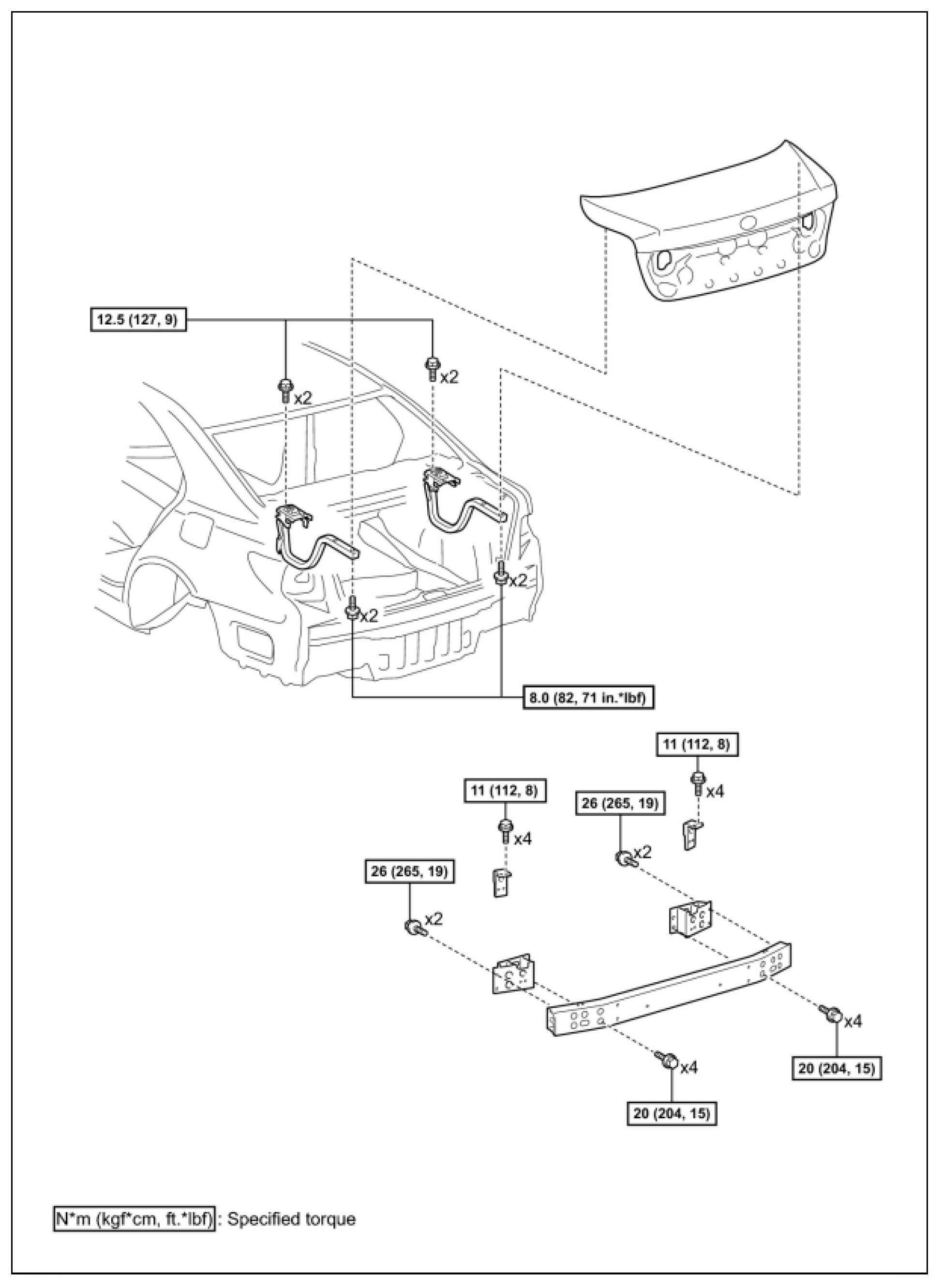 12.5 (127, 9)

x2

x2

x2

x2

8.0 (82, 71 in.*lbf)

11 (112, 8)

x4

11 (112, 8)

x4

26 (265, 19)

x2

26 (265, 19)

x2

x4

20 (204, 15)

x4

20 (204, 15)

N*m (kgf*cm, ft.*lbf) : Specified torque