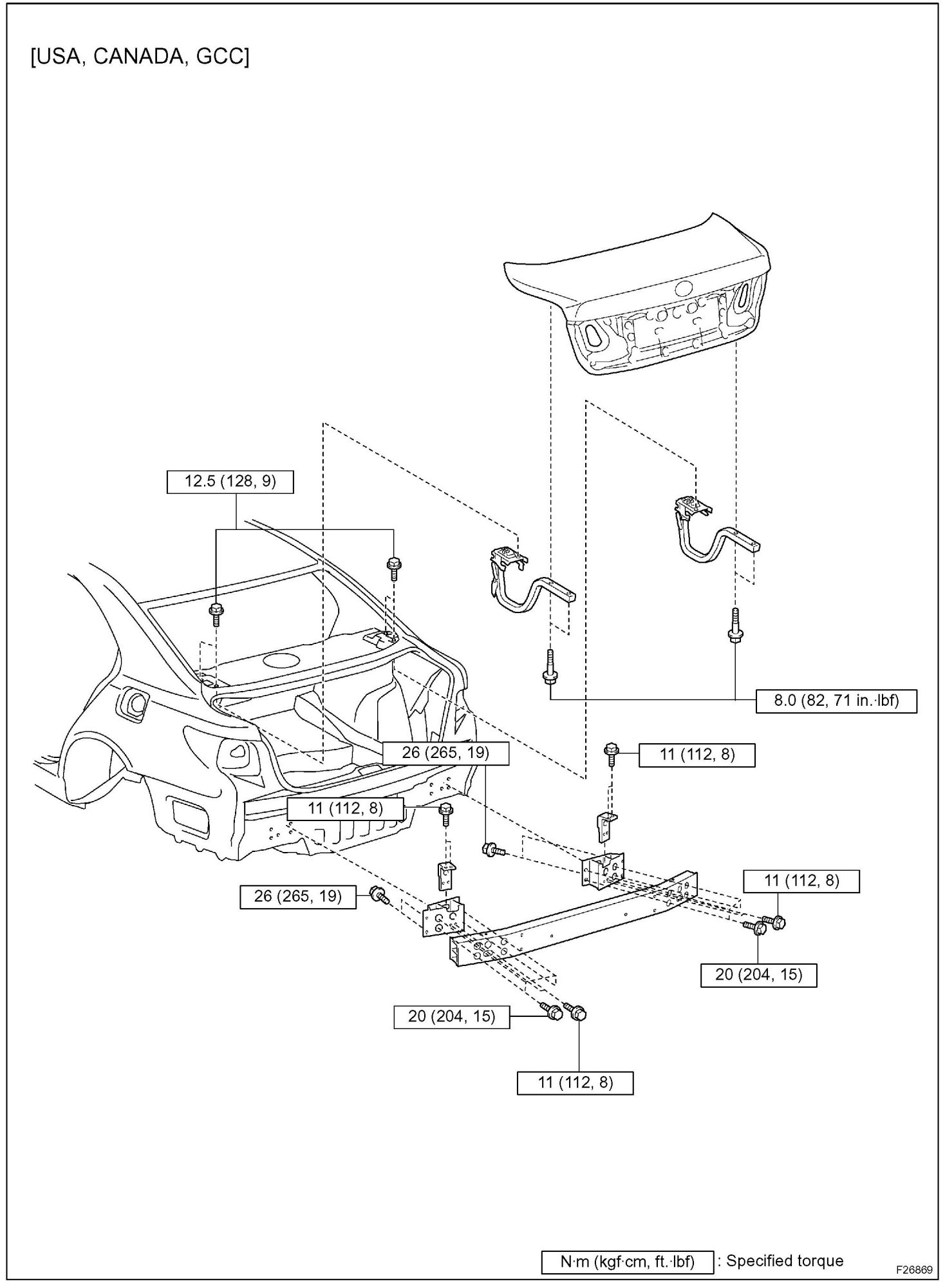 [USA, CANADA, GCC]

12.5 (128, 9)

8.0 (82, 71 in.·lbf)

26 (265, 19)

11 (112, 8)

11 (112, 8)

26 (265, 19)

11 (112, 8)

20 (204, 15)

20 (204, 15)

11 (112, 8)

N·m (kgf·cm, ft.·lbf) : Specified torque

F26869