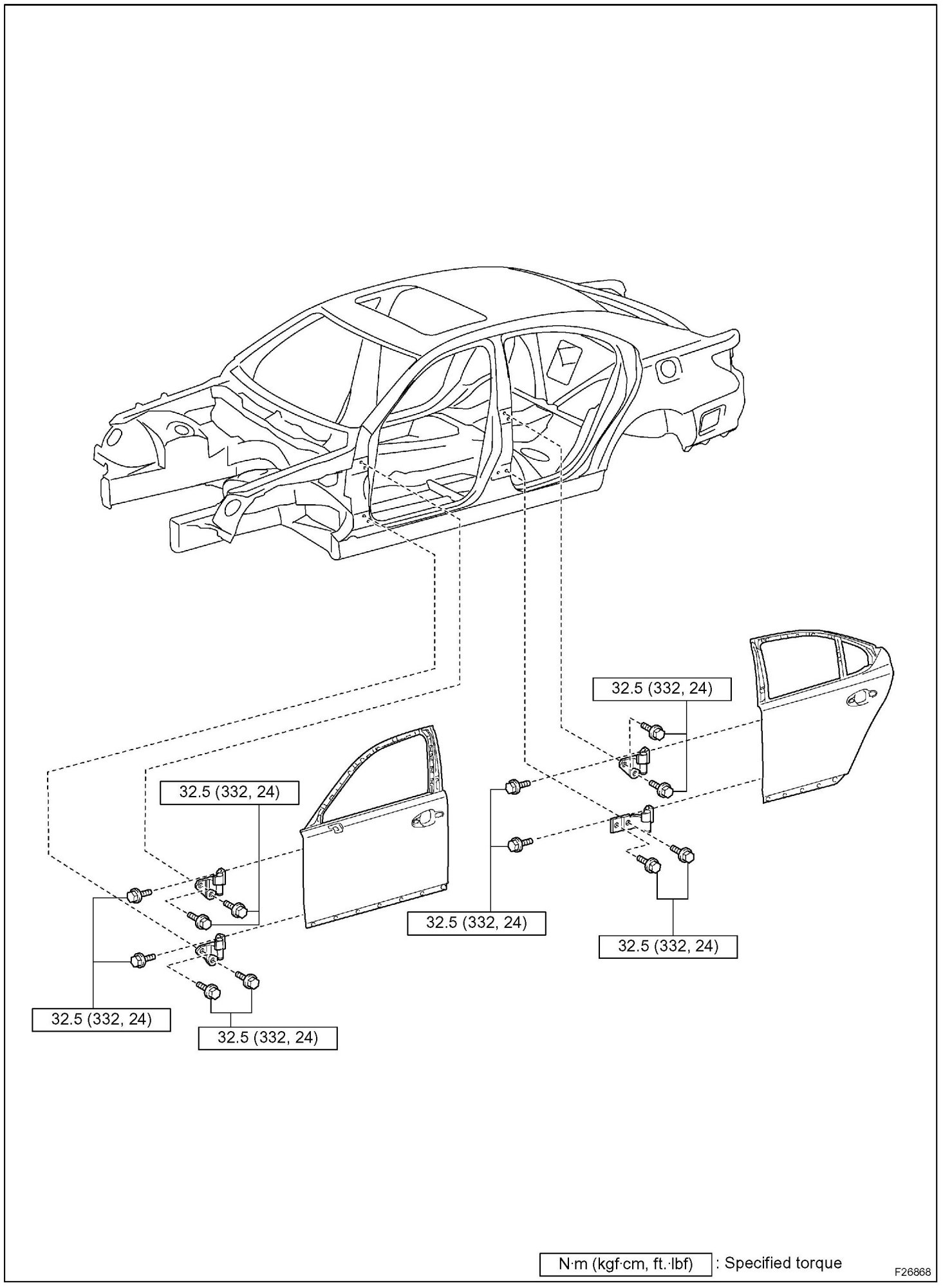 32.5 (332, 24)

32.5 (332, 24)

32.5 (332, 24)

32.5 (332, 24)

32.5 (332, 24)

32.5 (332, 24)

N·m (kgf·cm, ft.·lbf) : Specified torque

F26868