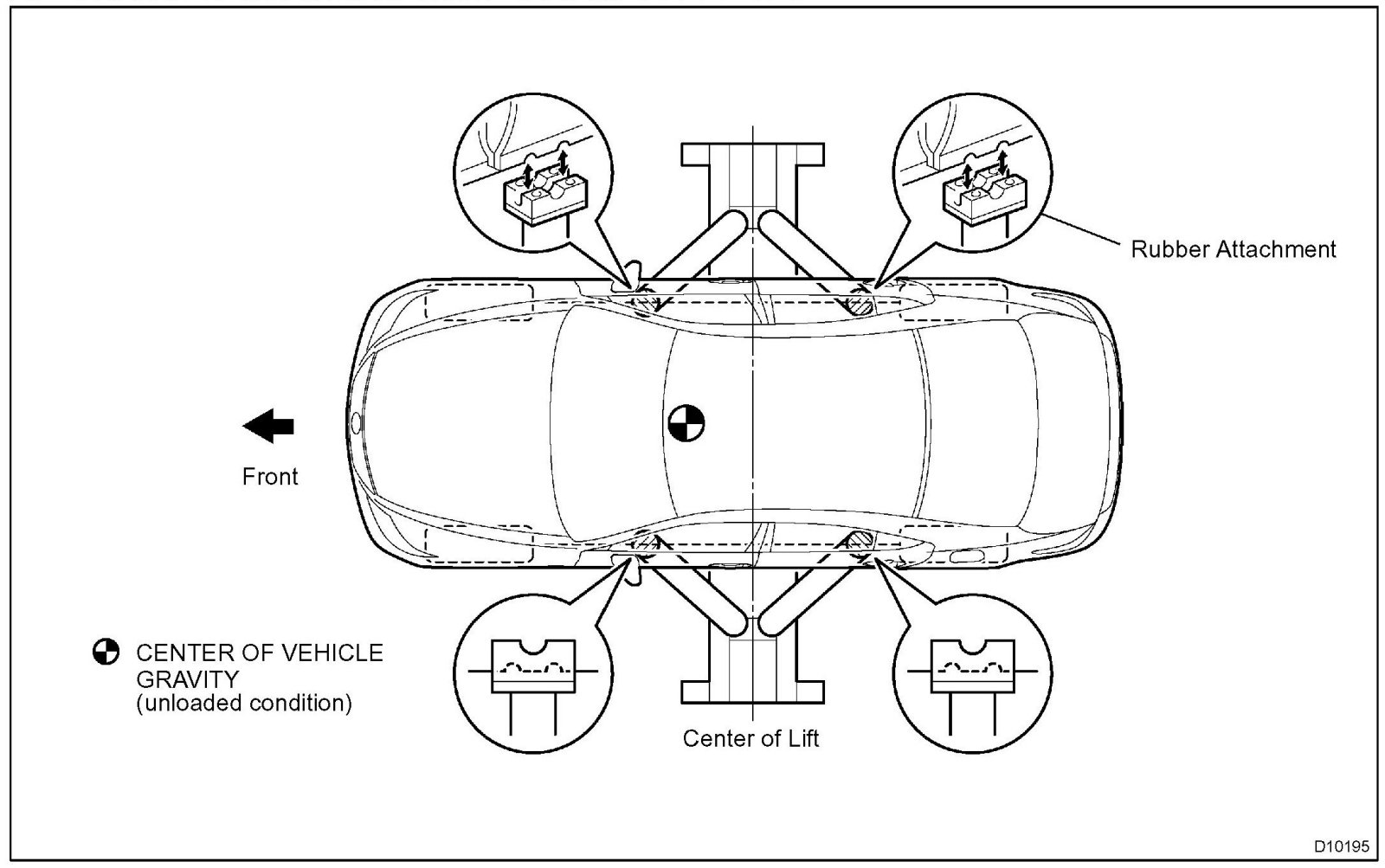 Rubber Attachment

Front

CENTER OF VEHICLE GRAVITY
(unloaded condition)

Center of Lift

D10195