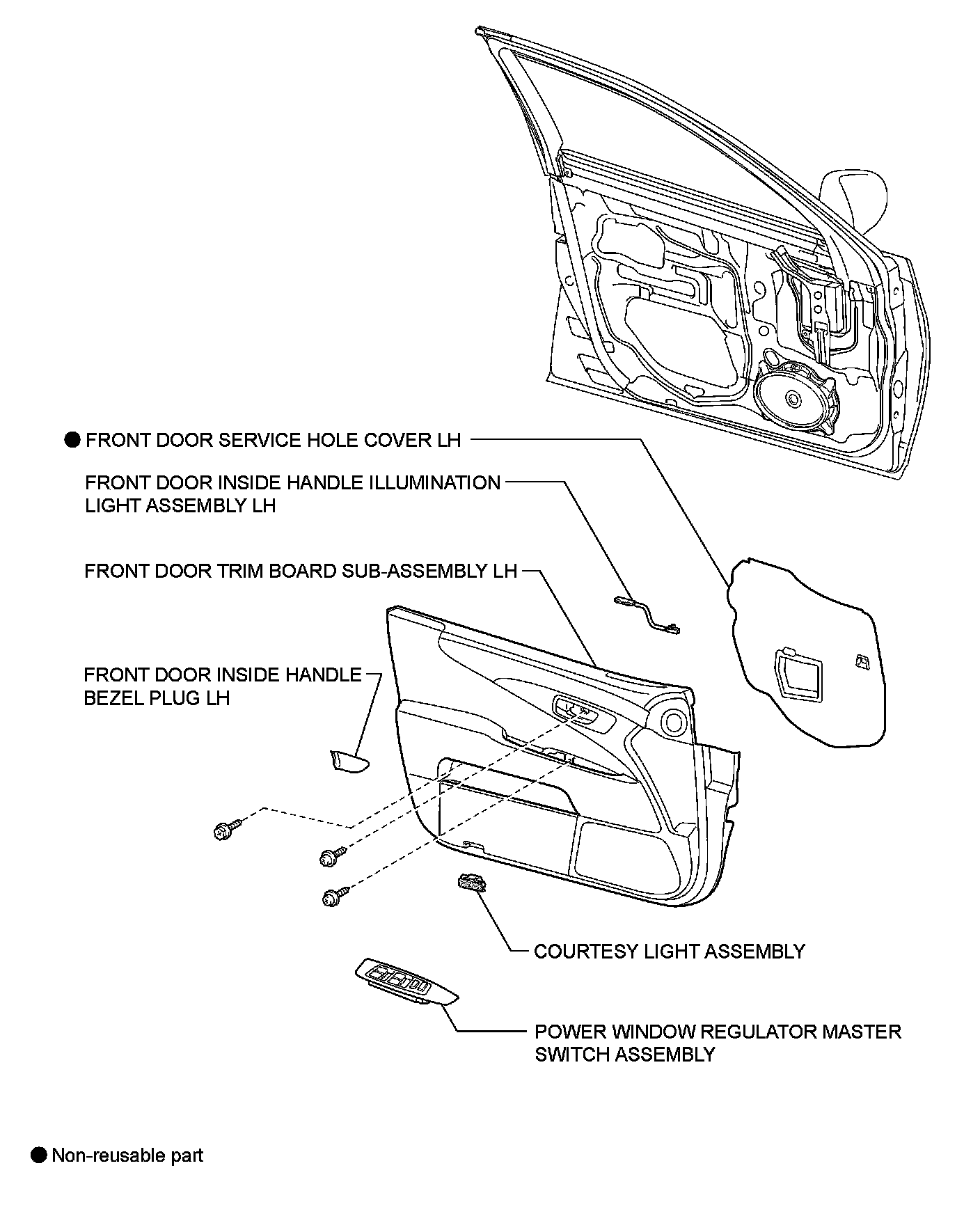 ● FRONT DOOR SERVICE HOLE COVER LH

FRONT DOOR INSIDE HANDLE ILLUMINATION LIGHT ASSEMBLY LH

FRONT DOOR TRIM BOARD SUB-ASSEMBLY LH

FRONT DOOR INSIDE HANDLE BEZEL PLUG LH

COURTESY LIGHT ASSEMBLY

POWER WINDOW REGULATOR MASTER SWITCH ASSEMBLY

● Non-reusable part