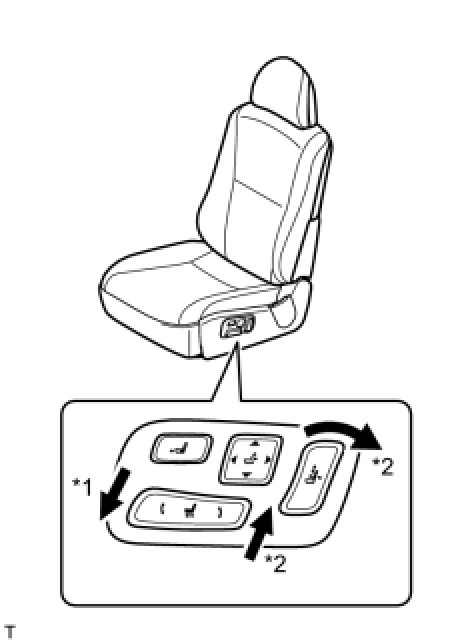 *1

*2

*2

T