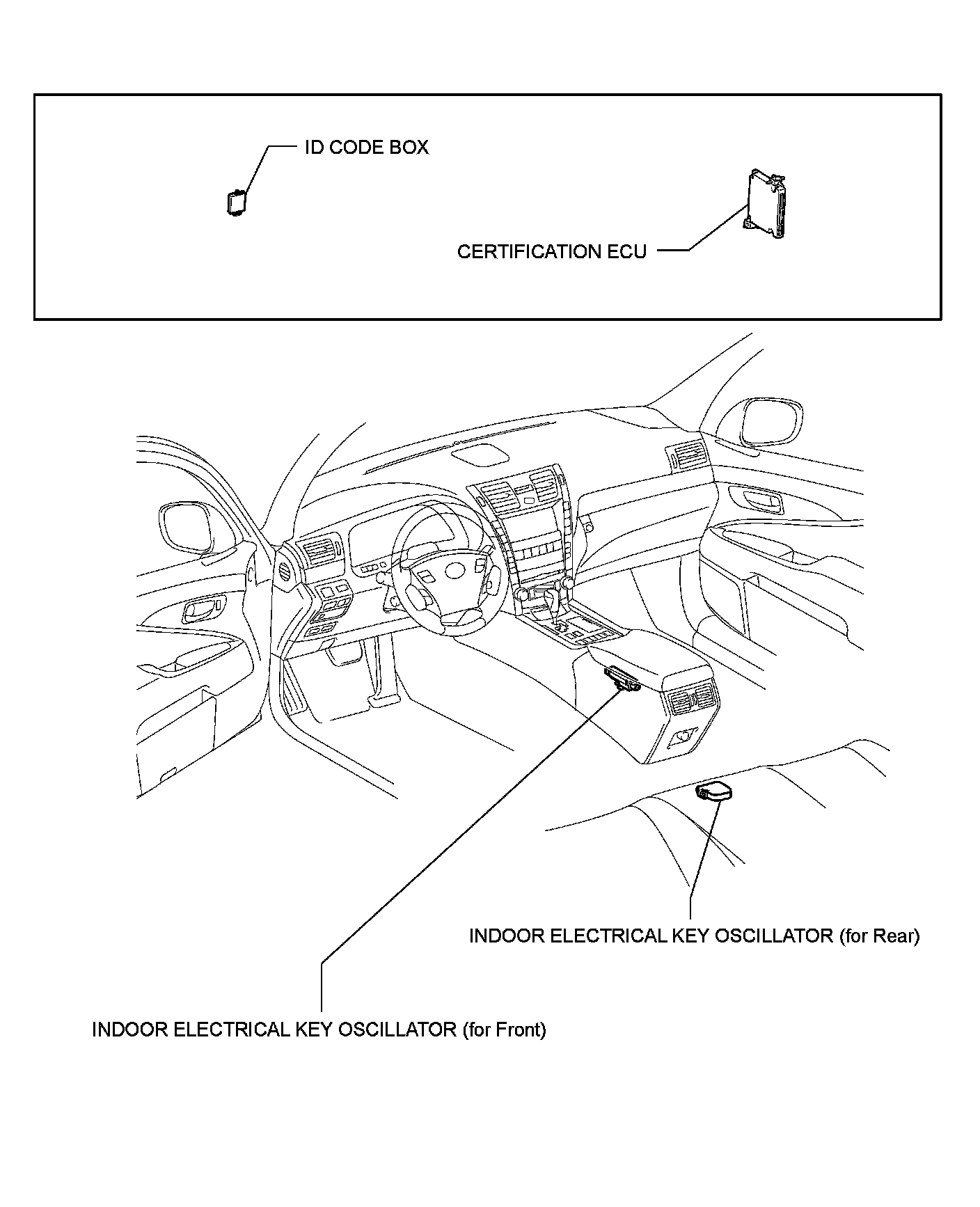 ID CODE BOX

CERTIFICATION ECU

INDOOR ELECTRICAL KEY OSCILLATOR (for Rear)

INDOOR ELECTRICAL KEY OSCILLATOR (for Front)