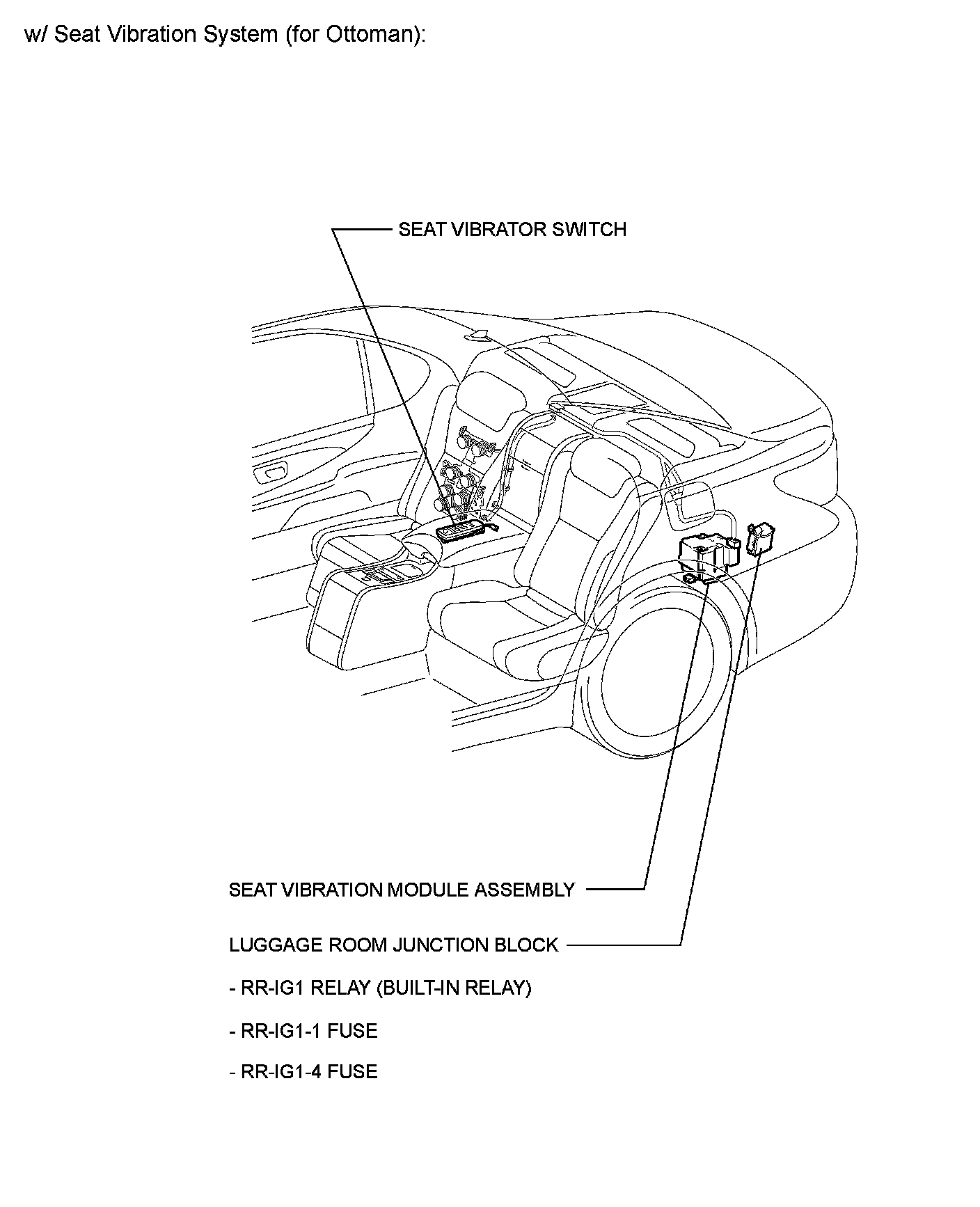 w/ Seat Vibration System (for Ottoman):

SEAT VIBRATOR SWITCH

SEAT VIBRATION MODULE ASSEMBLY

LUGGAGE ROOM JUNCTION BLOCK

- RR-IG1 RELAY (BUILT-IN RELAY)

- RR-IG1-1 FUSE

- RR-IG1-4 FUSE