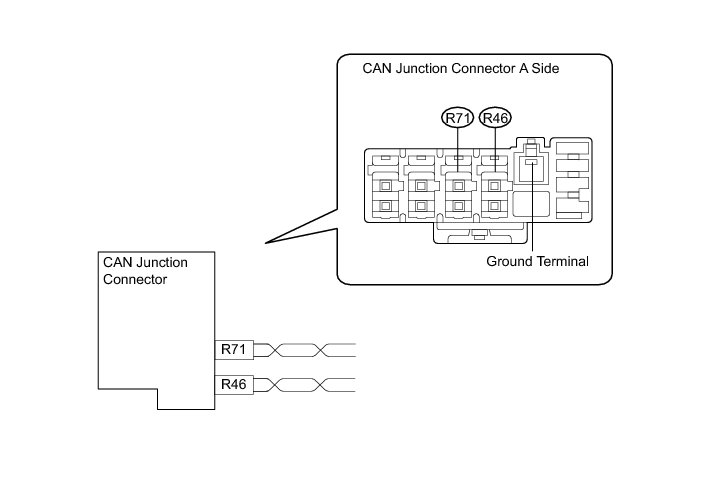 CAN Junction Connector A Side

R71

R46

Ground Terminal

CAN Junction Connector

R71

R46