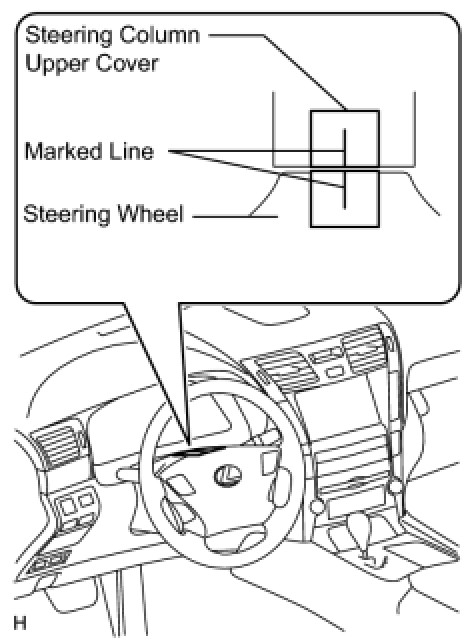 Steering Column Upper Cover

Marked Line

Steering Wheel

H