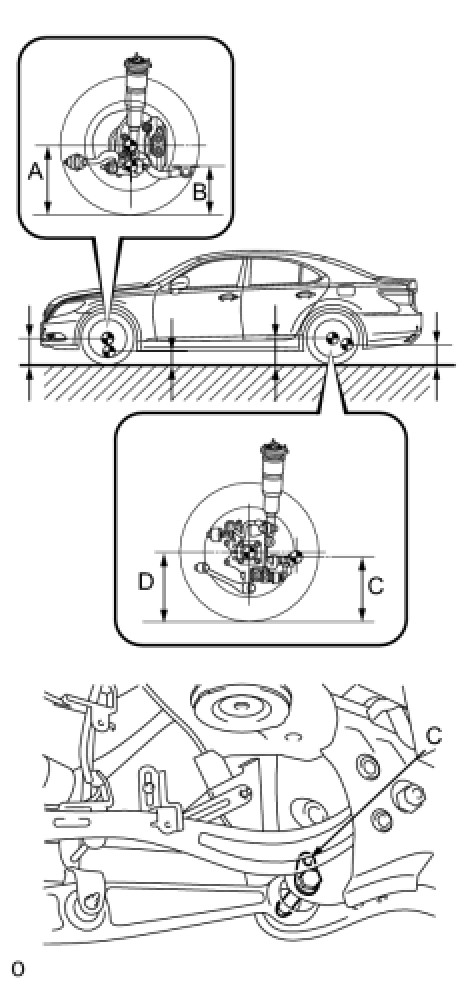 A
B
D
C
C
o