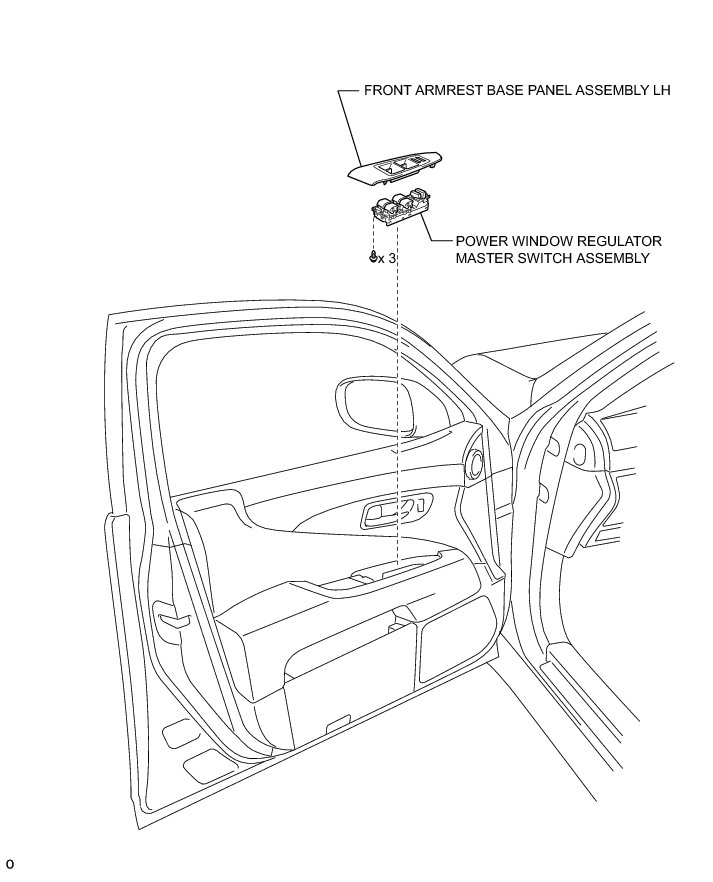 FRONT ARMREST BASE PANEL ASSEMBLY LH

POWER WINDOW REGULATOR MASTER SWITCH ASSEMBLY

x 3

o