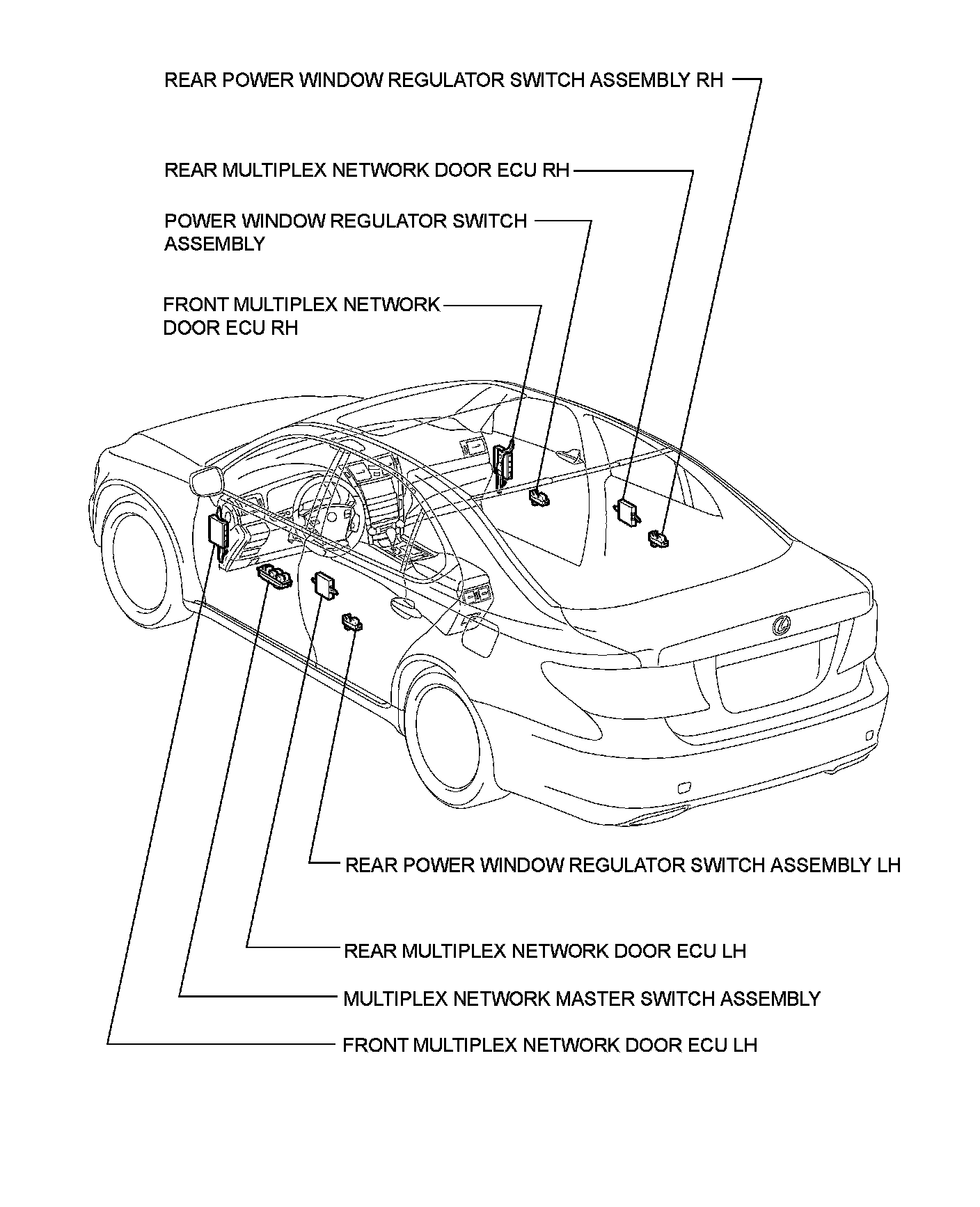 REAR POWER WINDOW REGULATOR SWITCH ASSEMBLY RH

REAR MULTIPLEX NETWORK DOOR ECU RH

POWER WINDOW REGULATOR SWITCH ASSEMBLY

FRONT MULTIPLEX NETWORK DOOR ECU RH

REAR POWER WINDOW REGULATOR SWITCH ASSEMBLY LH

REAR MULTIPLEX NETWORK DOOR ECU LH

MULTIPLEX NETWORK MASTER SWITCH ASSEMBLY

FRONT MULTIPLEX NETWORK DOOR ECU LH