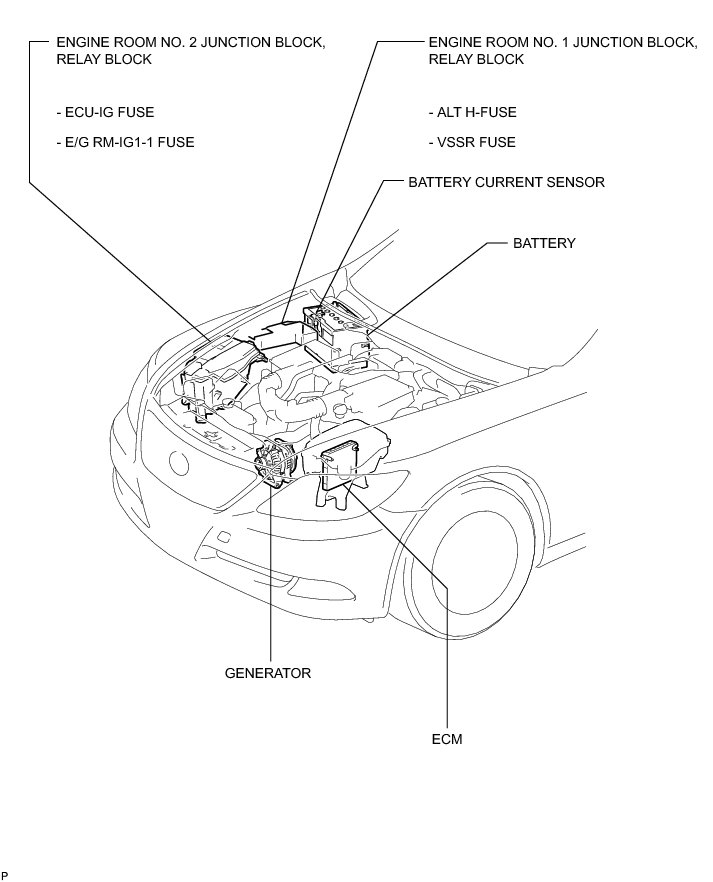 ENGINE ROOM NO. 2 JUNCTION BLOCK, RELAY BLOCK

- ECU-IG FUSE

- E/G RM-IG1-1 FUSE

ENGINE ROOM NO. 1 JUNCTION BLOCK, RELAY BLOCK

- ALT H-FUSE

- VSSR FUSE

BATTERY CURRENT SENSOR

BATTERY

GENERATOR

ECM

P