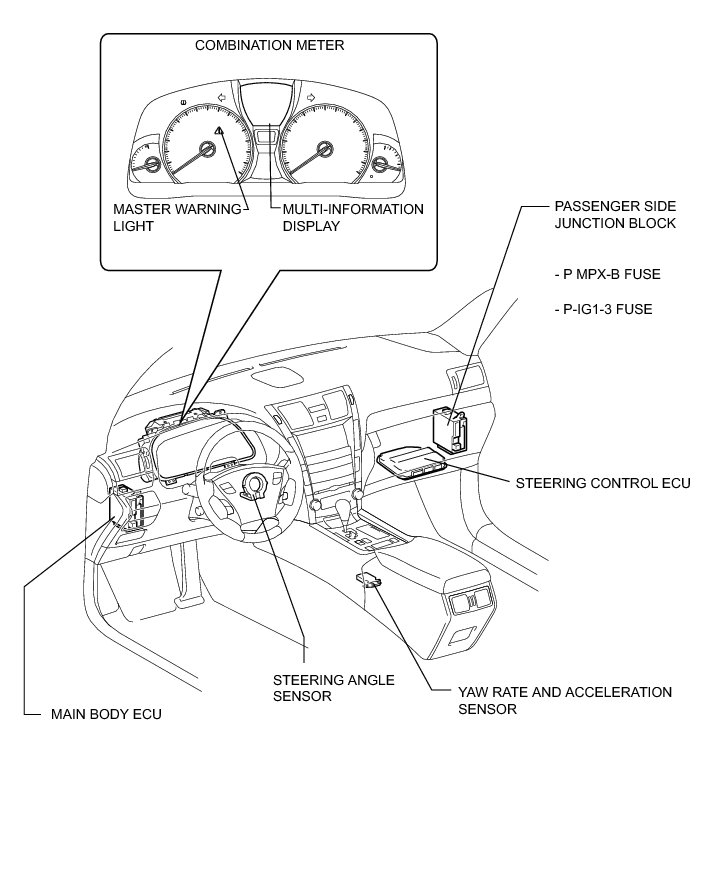 COMBINATION METER

MASTER WARNING LIGHT

MULTI-INFORMATION DISPLAY

PASSENGER SIDE JUNCTION BLOCK

- P MPX-B FUSE

- P-IG1-3 FUSE

STEERING CONTROL ECU

STEERING ANGLE SENSOR

YAW RATE AND ACCELERATION SENSOR

MAIN BODY ECU