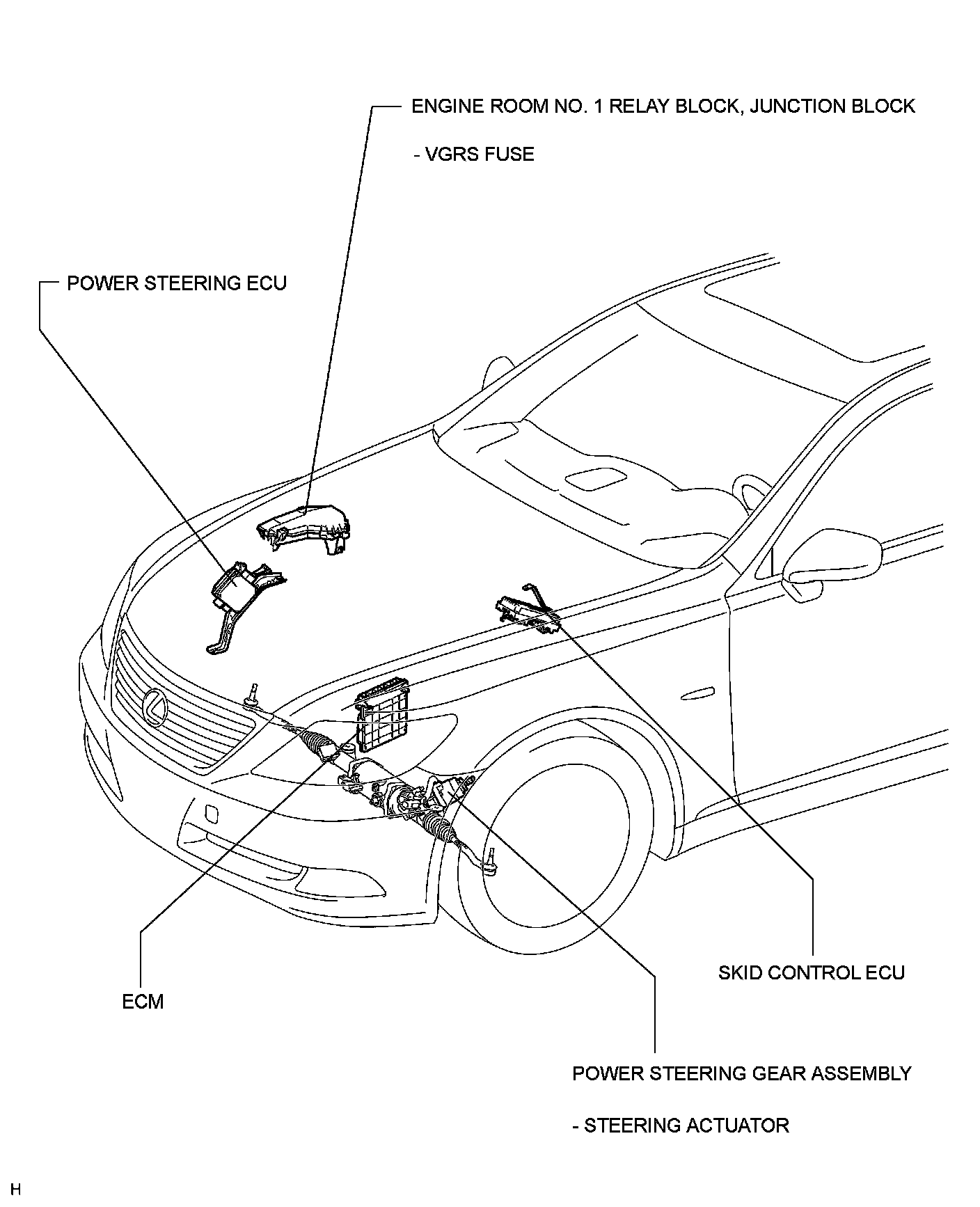 ENGINE ROOM NO. 1 RELAY BLOCK, JUNCTION BLOCK

- VGRS FUSE

POWER STEERING ECU

SKID CONTROL ECU

ECM

POWER STEERING GEAR ASSEMBLY

- STEERING ACTUATOR

H