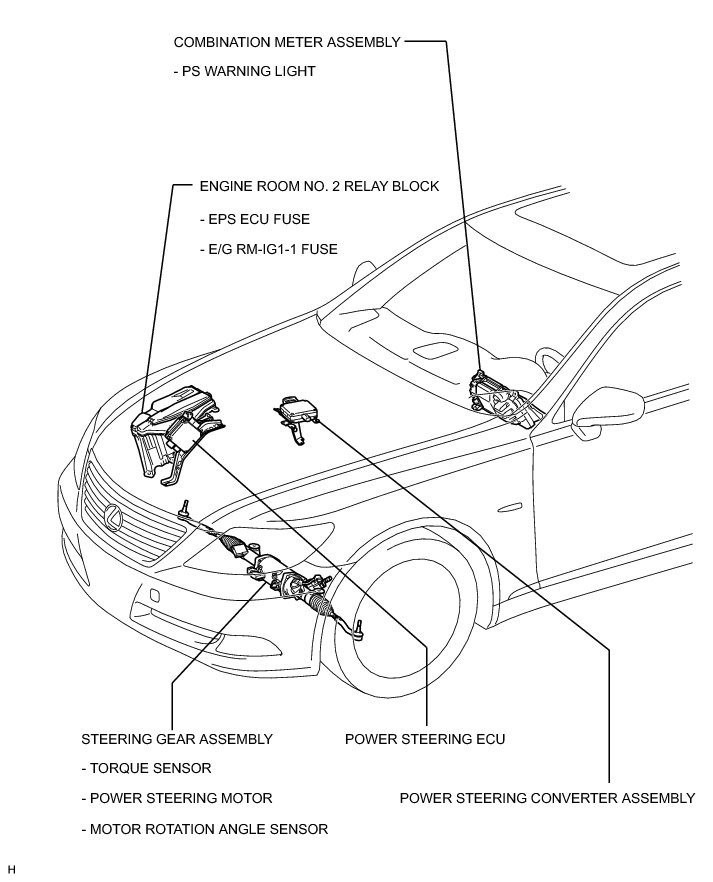 COMBINATION METER ASSEMBLY

- PS WARNING LIGHT

ENGINE ROOM NO. 2 RELAY BLOCK

- EPS ECU FUSE

- E/G RM-IG1-1 FUSE

STEERING GEAR ASSEMBLY

- TORQUE SENSOR

- POWER STEERING MOTOR

- MOTOR ROTATION ANGLE SENSOR

POWER STEERING ECU

POWER STEERING CONVERTER ASSEMBLY

H