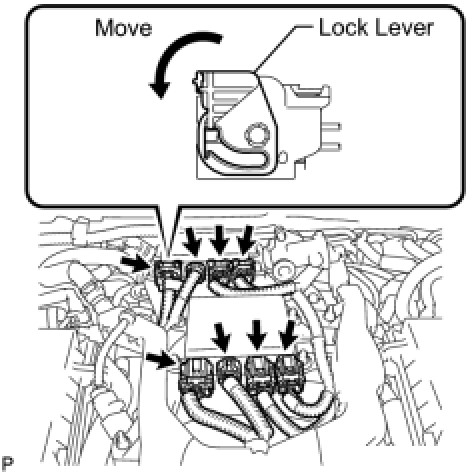 Move
Lock Lever
P