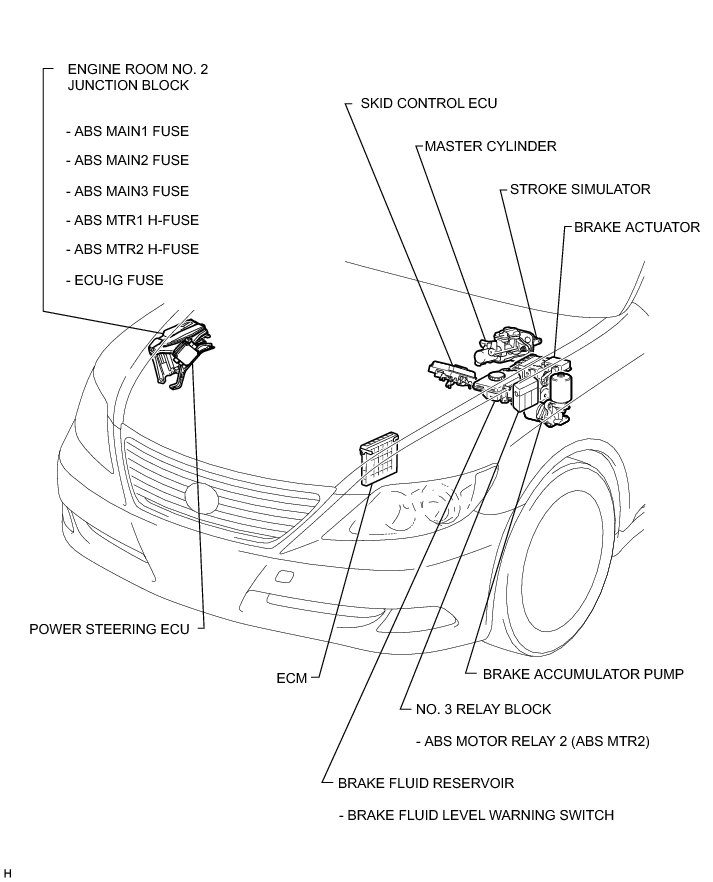 ENGINE ROOM NO. 2 JUNCTION BLOCK

- ABS MAIN1 FUSE

- ABS MAIN2 FUSE

- ABS MAIN3 FUSE

- ABS MTR1 H-FUSE

- ABS MTR2 H-FUSE

- ECU-IG FUSE

SKID CONTROL ECU

MASTER CYLINDER

STROKE SIMULATOR

BRAKE ACTUATOR

POWER STEERING ECU

ECM

BRAKE ACCUMULATOR PUMP

NO. 3 RELAY BLOCK

- ABS MOTOR RELAY 2 (ABS MTR2)

BRAKE FLUID RESERVOIR

- BRAKE FLUID LEVEL WARNING SWITCH

H