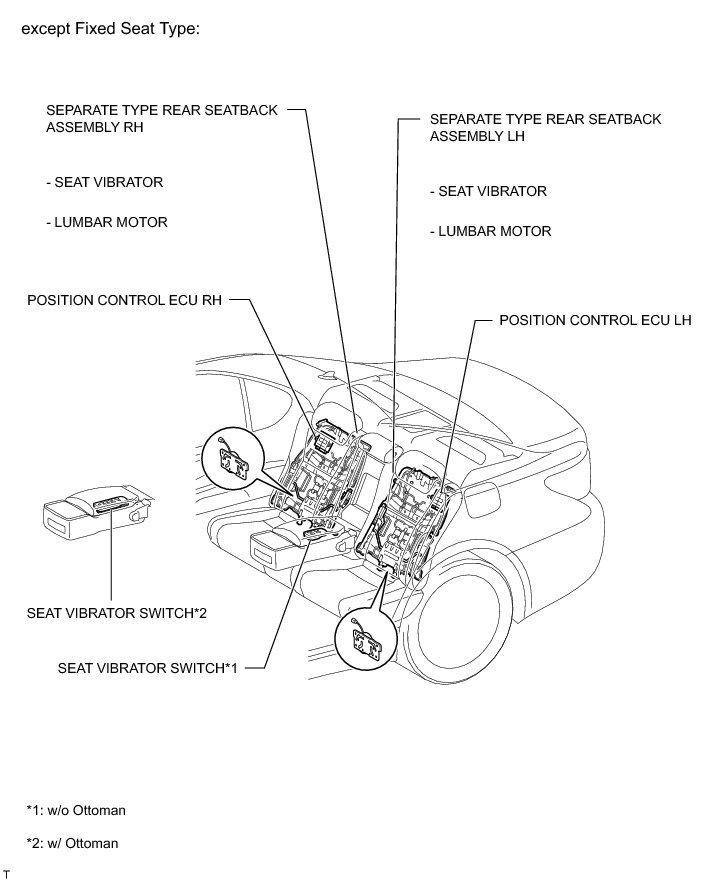 except Fixed Seat Type:

SEPARATE TYPE REAR SEATBACK ASSEMBLY RH

- SEAT VIBRATOR

- LUMBAR MOTOR

SEPARATE TYPE REAR SEATBACK ASSEMBLY LH

- SEAT VIBRATOR

- LUMBAR MOTOR

POSITION CONTROL ECU RH

POSITION CONTROL ECU LH

SEAT VIBRATOR SWITCH*2

SEAT VIBRATOR SWITCH*1

*1: w/o Ottoman

*2: w/ Ottoman

T