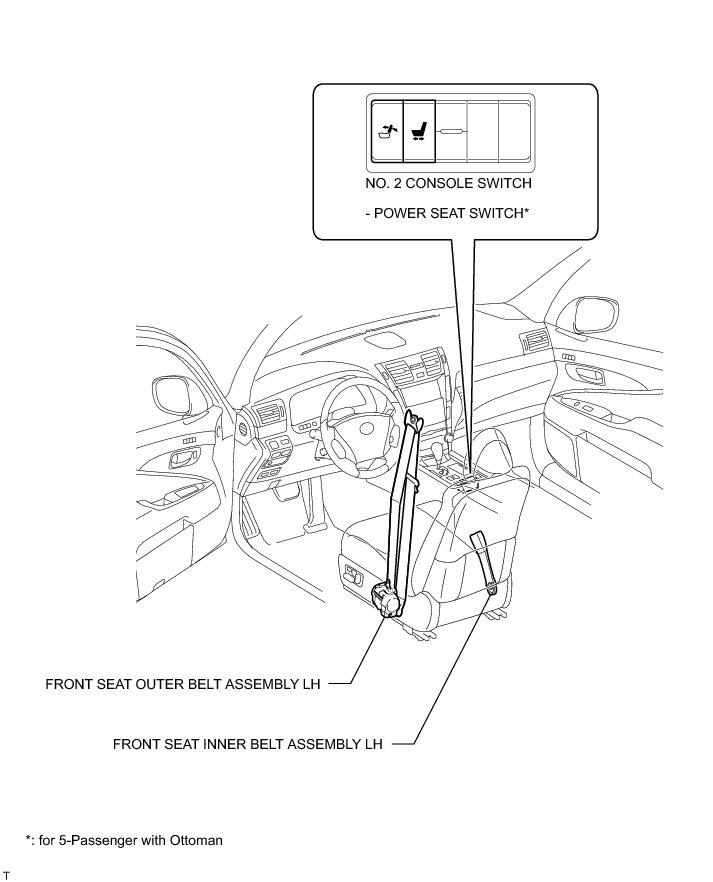 NO. 2 CONSOLE SWITCH

- POWER SEAT SWITCH*

FRONT SEAT OUTER BELT ASSEMBLY LH

FRONT SEAT INNER BELT ASSEMBLY LH

*: for 5-Passenger with Ottoman

T