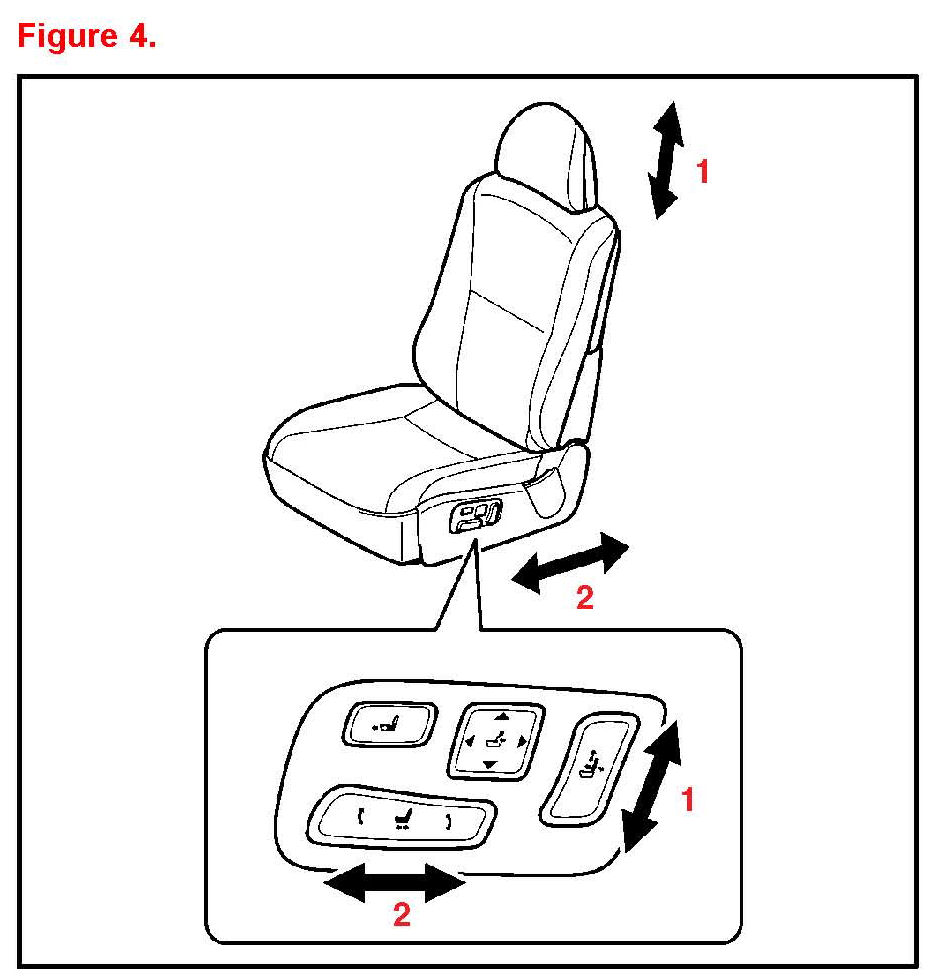 Figure 4.

1

2

1

2