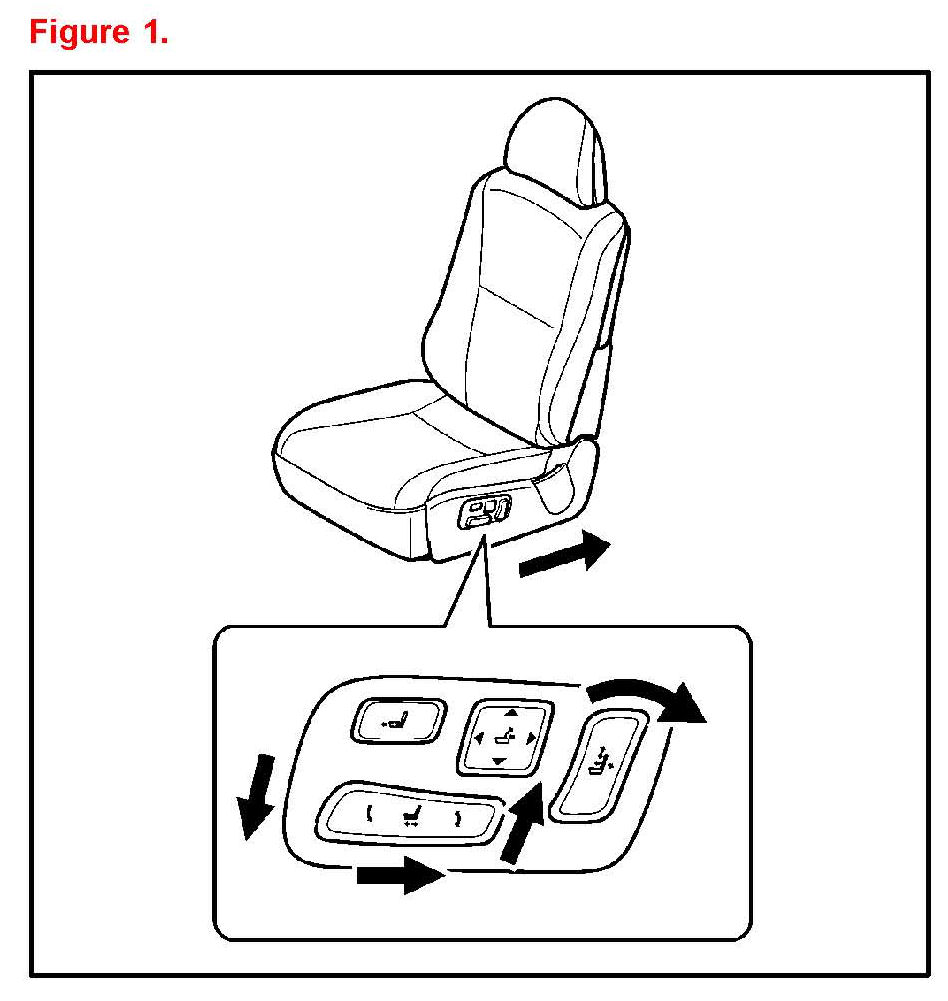 Figure 1.