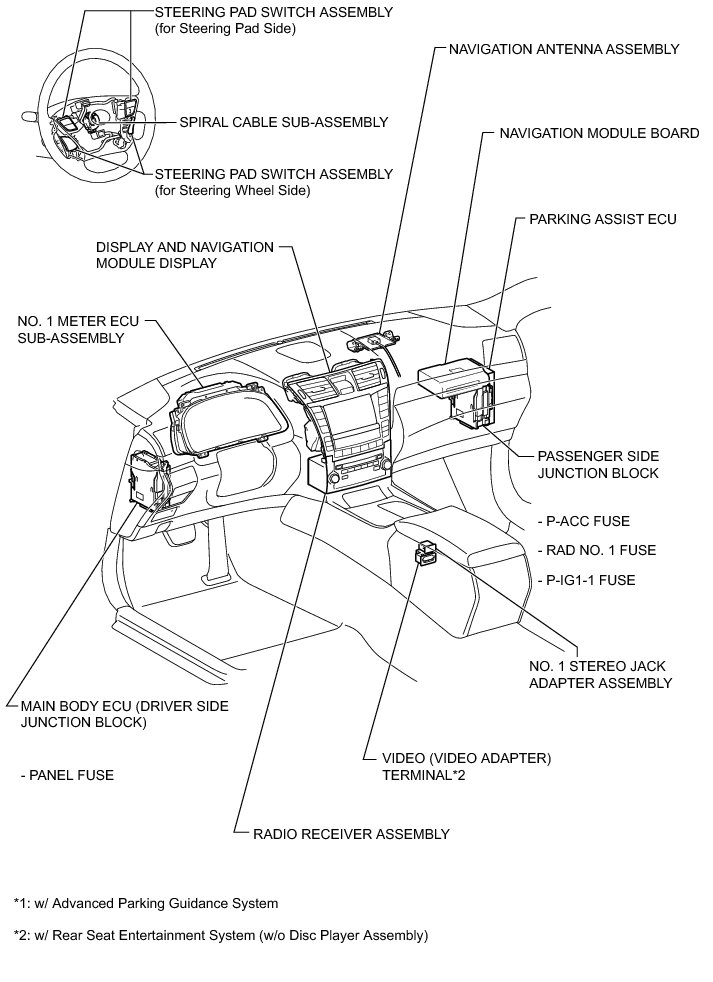 STEERING PAD SWITCH ASSEMBLY
(for Steering Pad Side)

SPIRAL CABLE SUB-ASSEMBLY

STEERING PAD SWITCH ASSEMBLY
(for Steering Wheel Side)

NAVIGATION ANTENNA ASSEMBLY

NAVIGATION MODULE BOARD

PARKING ASSIST ECU

DISPLAY AND NAVIGATION
MODULE DISPLAY

NO. 1 METER ECU
SUB-ASSEMBLY

PASSENGER SIDE
JUNCTION BLOCK

- P-ACC FUSE

- RAD NO. 1 FUSE

- P-IG1-1 FUSE

NO. 1 STEREO JACK
ADAPTER ASSEMBLY

MAIN BODY ECU (DRIVER SIDE
JUNCTION BLOCK)

- PANEL FUSE

VIDEO (VIDEO ADAPTER)
TERMINAL*2

RADIO RECEIVER ASSEMBLY

*1: w/ Advanced Parking Guidance System

*2: w/ Rear Seat Entertainment System (w/o Disc Player Assembly)