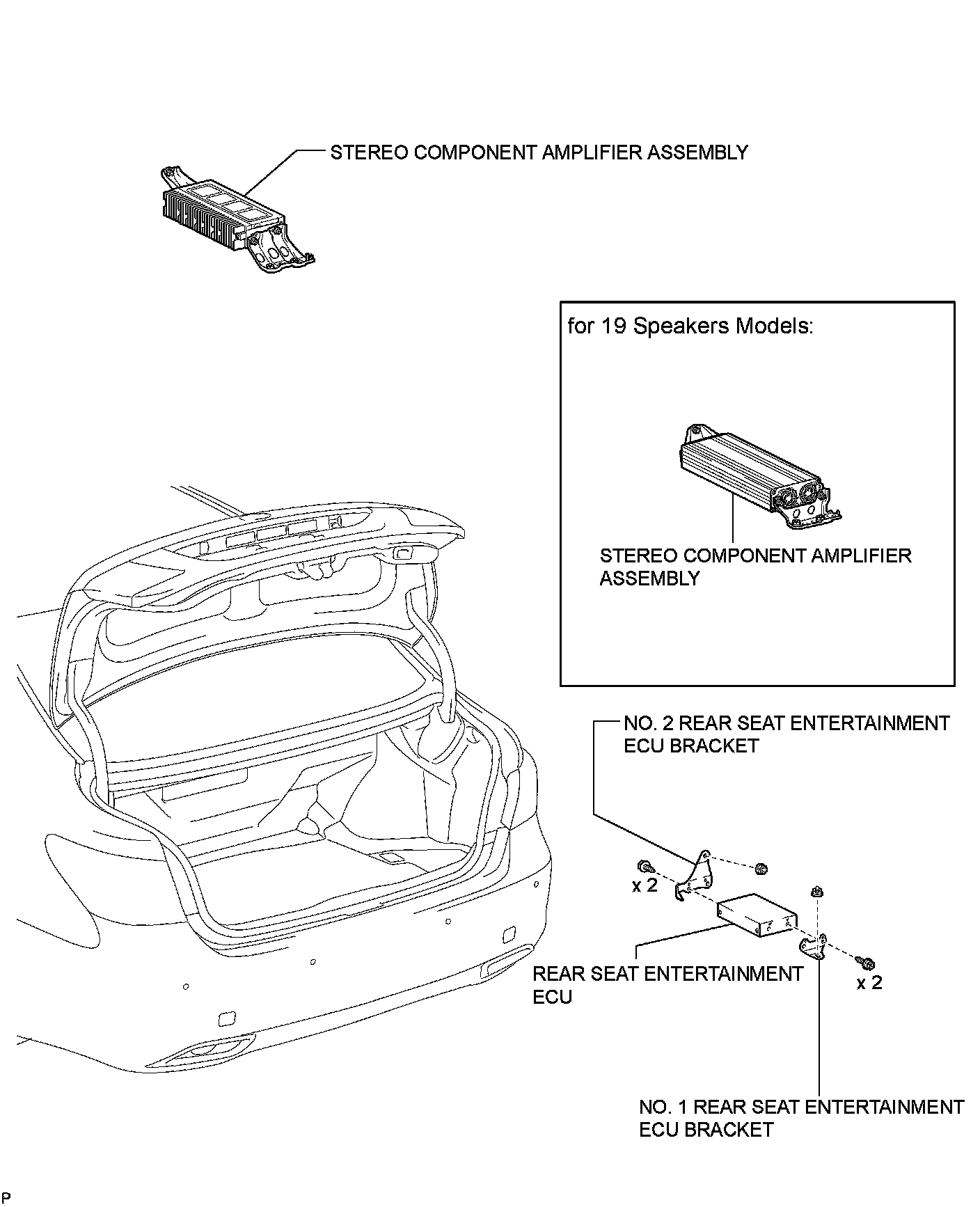 STEREO COMPONENT AMPLIFIER ASSEMBLY

for 19 Speakers Models:

STEREO COMPONENT AMPLIFIER ASSEMBLY

NO. 2 REAR SEAT ENTERTAINMENT ECU BRACKET

x 2

REAR SEAT ENTERTAINMENT ECU

x 2

NO. 1 REAR SEAT ENTERTAINMENT ECU BRACKET

P