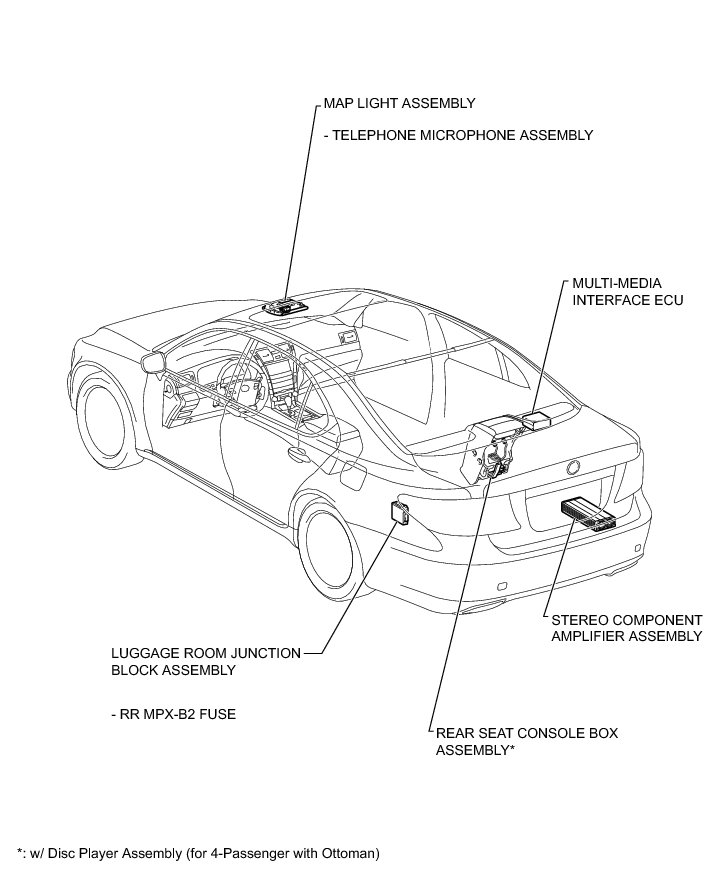 MAP LIGHT ASSEMBLY

- TELEPHONE MICROPHONE ASSEMBLY

MULTI-MEDIA INTERFACE ECU

STEREO COMPONENT AMPLIFIER ASSEMBLY

LUGGAGE ROOM JUNCTION BLOCK ASSEMBLY

- RR MPX-B2 FUSE

REAR SEAT CONSOLE BOX ASSEMBLY*

*: w/ Disc Player Assembly (for 4-Passenger with Ottoman)