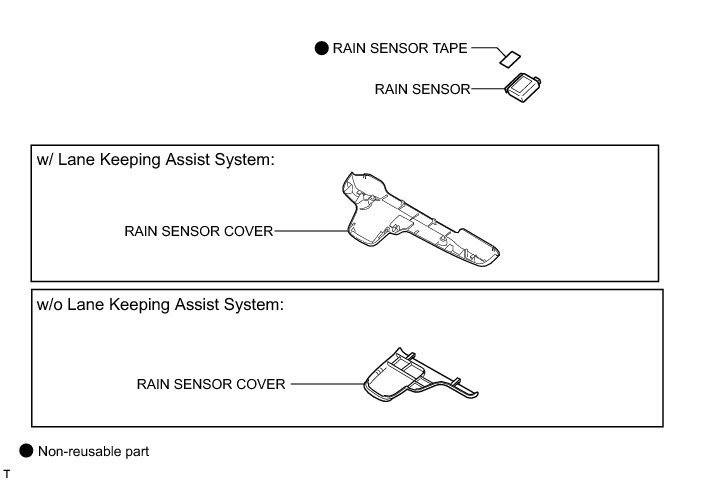 ● RAIN SENSOR TAPE

RAIN SENSOR

w/ Lane Keeping Assist System:

RAIN SENSOR COVER

w/o Lane Keeping Assist System:

RAIN SENSOR COVER

● Non-reusable part

T