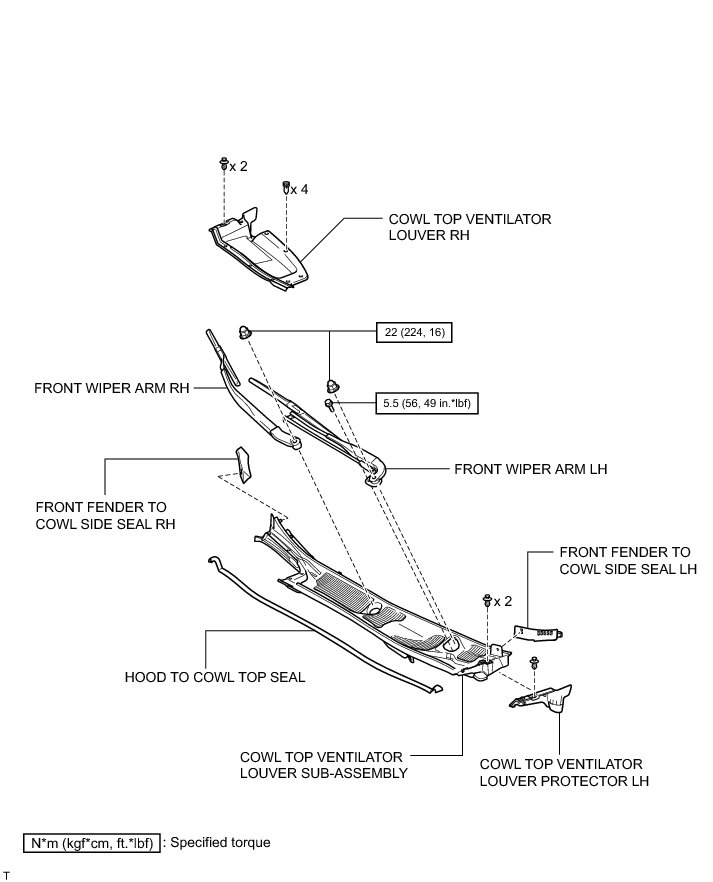 x 2

x 4

COWL TOP VENTILATOR LOUVER RH

22 (224, 16)

FRONT WIPER ARM RH

5.5 (56, 49 in.*lbf)

FRONT WIPER ARM LH

FRONT FENDER TO COWL SIDE SEAL RH

FRONT FENDER TO COWL SIDE SEAL LH

x 2

HOOD TO COWL TOP SEAL

COWL TOP VENTILATOR LOUVER SUB-ASSEMBLY

COWL TOP VENTILATOR LOUVER PROTECTOR LH

N*m (kgf*cm, ft.*lbf) : Specified torque

T