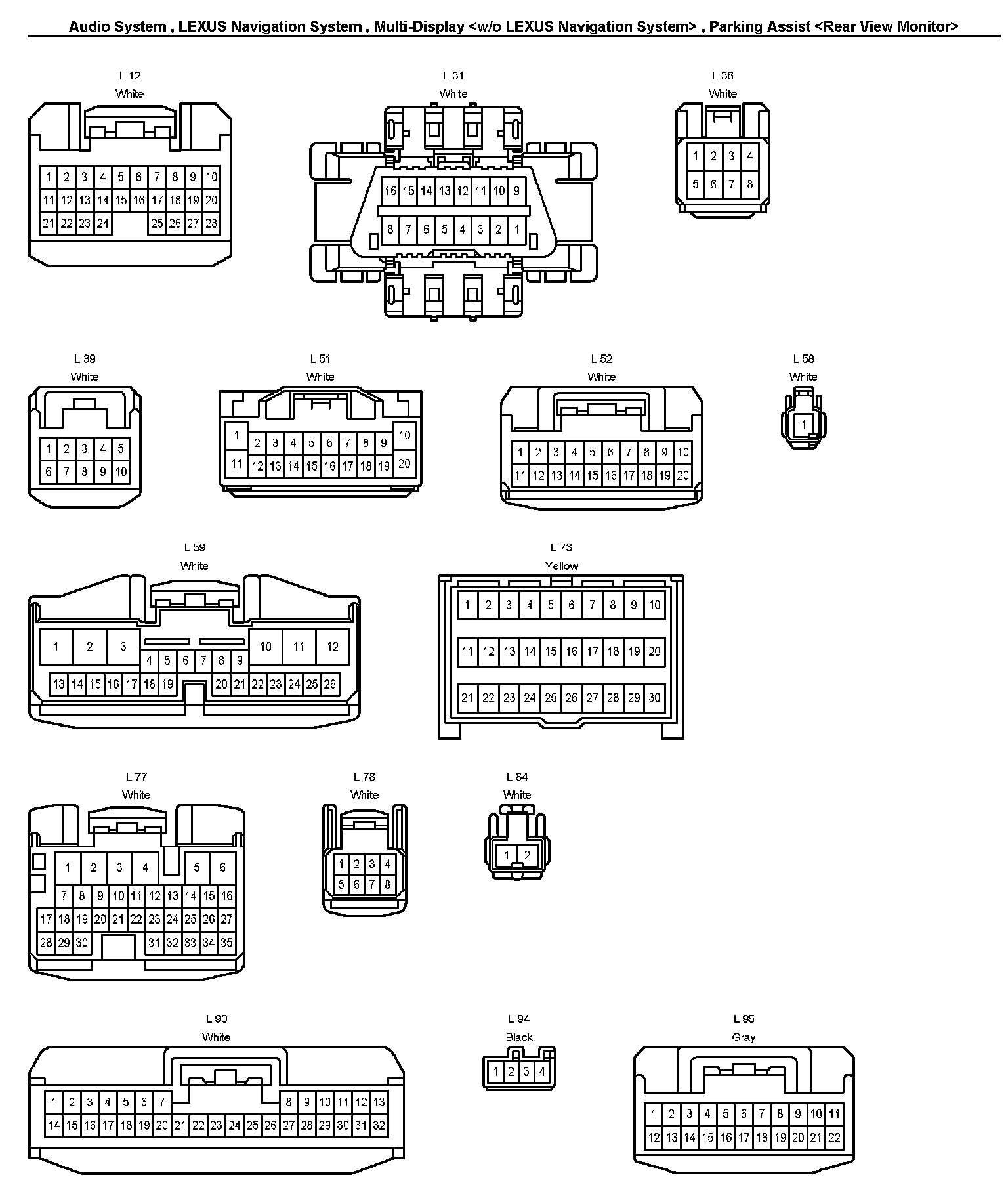 Audio System , LEXUS Navigation System , Multi-Display <w/o LEXUS Navigation System> , Parking Assist <Rear View Monitor>

L 12
White
1 2 3 4 5 6 7 8 9 10
11 12 13 14 15 16 17 18 19 20
21 22 23 24 25 26 27 28

L 31
White
16 15 14 13 12 11 10 9
8 7 6 5 4 3 2 1

L 38
White
1 2 3 4
5 6 7 8

L 39
White
1 2 3 4 5
6 7 8 9 10

L 51
White
1 2 3 4 5 6 7 8 9 10
11 12 13 14 15 16 17 18 19 20

L 52
White
1 2 3 4 5 6 7 8 9 10
11 12 13 14 15 16 17 18 19 20

L 58
White
1

L 59
White
1 2 3 10 11 12
4 5 6 7 8 9
13 14 15 16 17 18 19 20 21 22 23 24 25 26

L 73
Yellow
1 2 3 4 5 6 7 8 9 10
11 12 13 14 15 16 17 18 19 20
21 22 23 24 25 26 27 28 29 30

L 77
White
1 2 3 4 5 6
7 8 9 10 11 12 13 14 15 16
17 18 19 20 21 22 23 24 25 26 27
28 29 30 31 32 33 34 35

L 78
White
1 2 3 4
5 6 7 8

L 84
White
1 2

L 90
White
1 2 3 4 5 6 7 8 9 10 11 12 13
14 15 16 17 18 19 20 21 22 23 24 25 26 27 28 29 30 31 32

L 94
Black
1 2 3 4

L 95
Gray
1 2 3 4 5 6 7 8 9 10 11
12 13 14 15 16 17 18 19 20 21 22