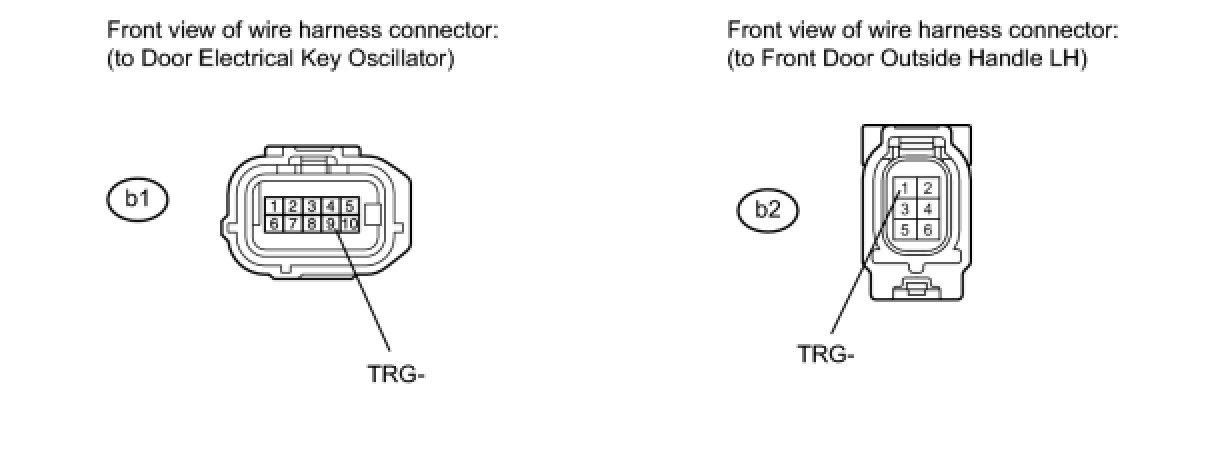 Front view of wire harness connector:
(to Door Electrical Key Oscillator)

b1

1 2 3 4 5
6 7 8 9 10

TRG-

Front view of wire harness connector:
(to Front Door Outside Handle LH)

b2

1 2
3 4
5 6

TRG-