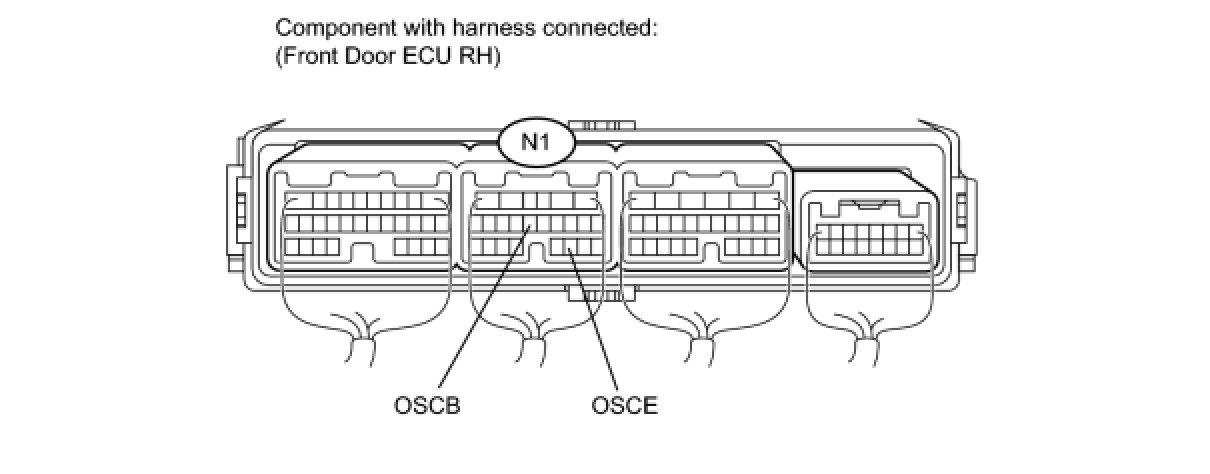 Component with harness connected:
(Front Door ECU RH)

N1

OSCB

OSCE