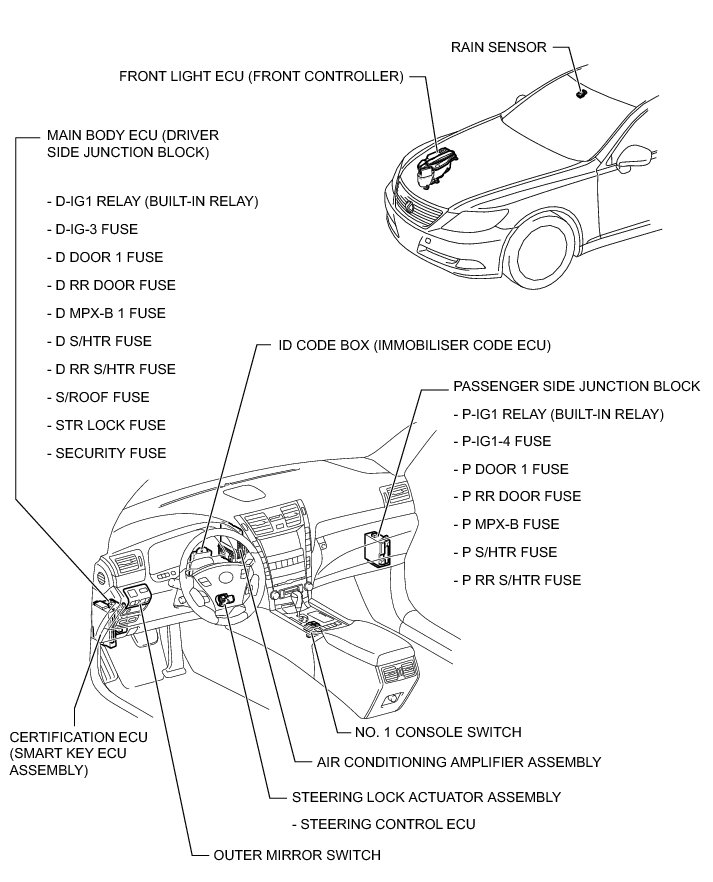 RAIN SENSOR

FRONT LIGHT ECU (FRONT CONTROLLER)

MAIN BODY ECU (DRIVER SIDE JUNCTION BLOCK)

- D-IG1 RELAY (BUILT-IN RELAY)
- D-IG-3 FUSE
- D DOOR 1 FUSE
- D RR DOOR FUSE
- D MPX-B 1 FUSE
- D S/HTR FUSE
- D RR S/HTR FUSE
- S/ROOF FUSE
- STR LOCK FUSE
- SECURITY FUSE

ID CODE BOX (IMMOBILISER CODE ECU)

PASSENGER SIDE JUNCTION BLOCK
- P-IG1 RELAY (BUILT-IN RELAY)
- P-IG1-4 FUSE
- P DOOR 1 FUSE
- P RR DOOR FUSE
- P MPX-B FUSE
- P S/HTR FUSE
- P RR S/HTR FUSE

CERTIFICATION ECU (SMART KEY ECU ASSEMBLY)

NO. 1 CONSOLE SWITCH

AIR CONDITIONING AMPLIFIER ASSEMBLY

STEERING LOCK ACTUATOR ASSEMBLY
- STEERING CONTROL ECU

OUTER MIRROR SWITCH