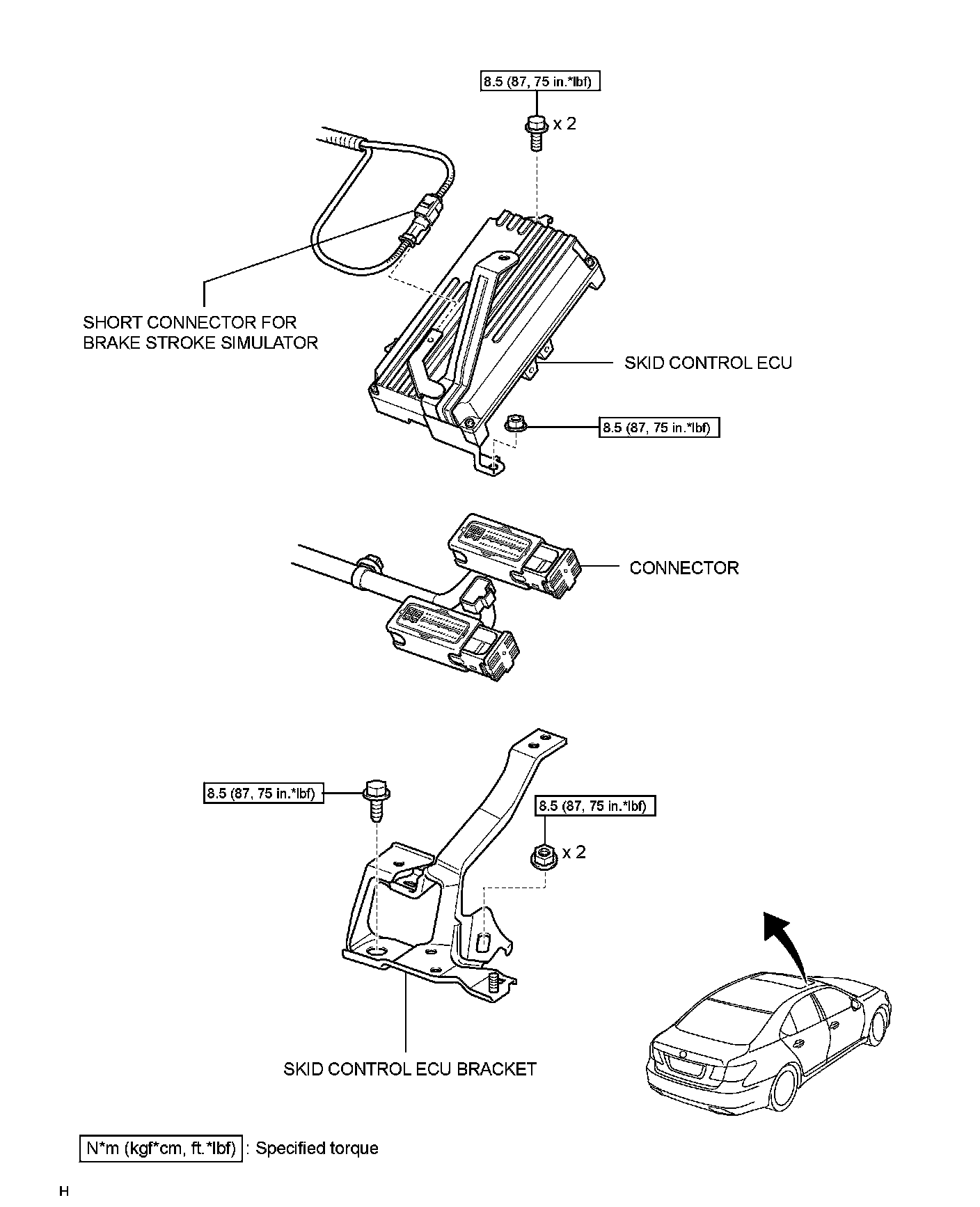 8.5 (87, 75 in.*lbf)

x 2

SHORT CONNECTOR FOR BRAKE STROKE SIMULATOR

SKID CONTROL ECU

8.5 (87, 75 in.*lbf)

CONNECTOR

8.5 (87, 75 in.*lbf)

8.5 (87, 75 in.*lbf)

x 2

SKID CONTROL ECU BRACKET

N*m (kgf*cm, ft.*lbf) : Specified torque

H