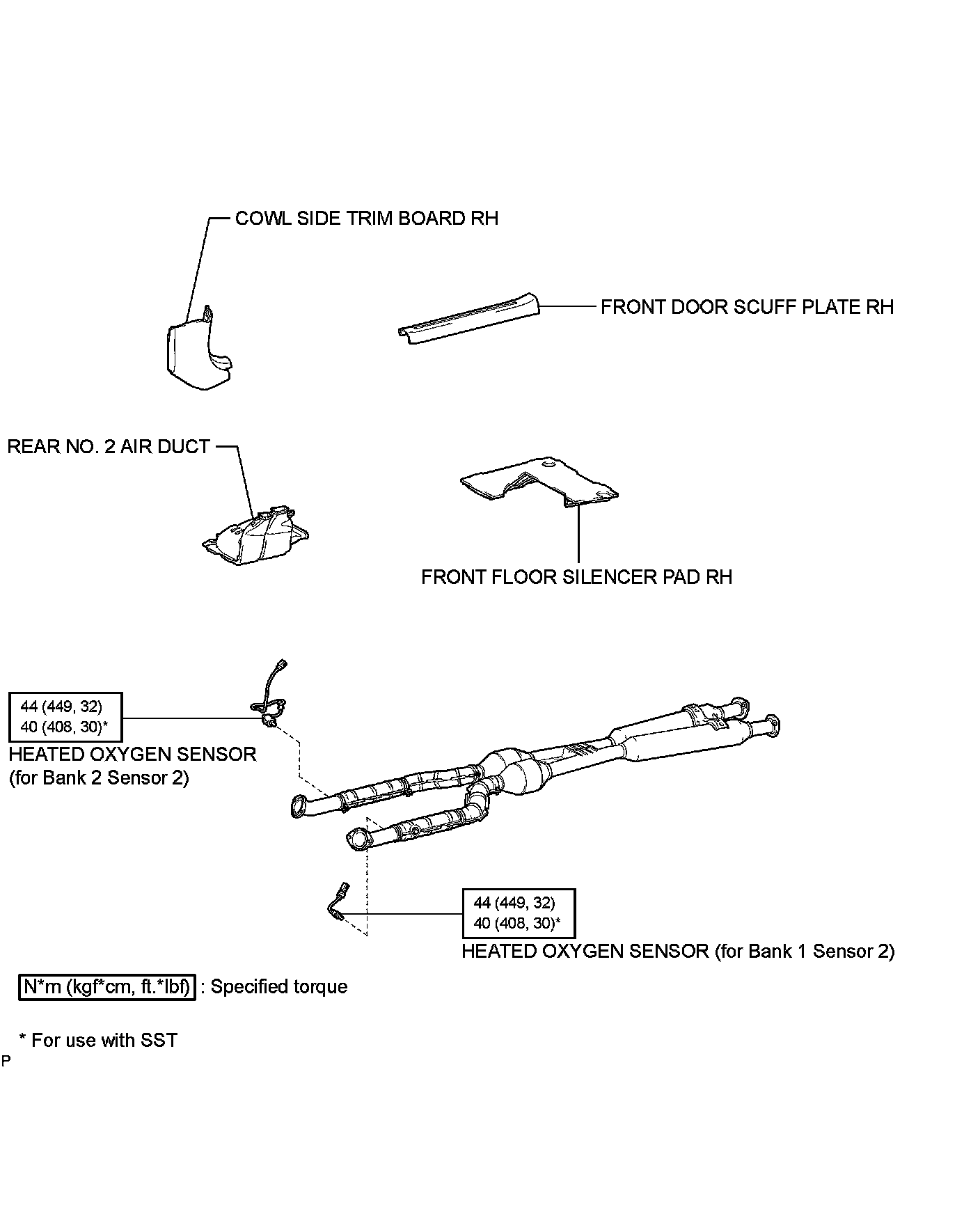 COWL SIDE TRIM BOARD RH

FRONT DOOR SCUFF PLATE RH

REAR NO. 2 AIR DUCT

FRONT FLOOR SILENCER PAD RH

44 (449, 32)
40 (408, 30)*

HEATED OXYGEN SENSOR
(for Bank 2 Sensor 2)

44 (449, 32)
40 (408, 30)*

HEATED OXYGEN SENSOR (for Bank 1 Sensor 2)

N*m (kgf*cm, ft.*lbf) : Specified torque

* For use with SST

P