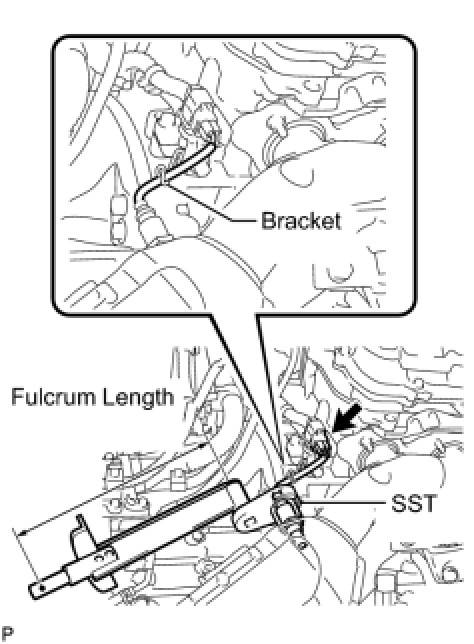 Bracket

Fulcrum Length

SST

P