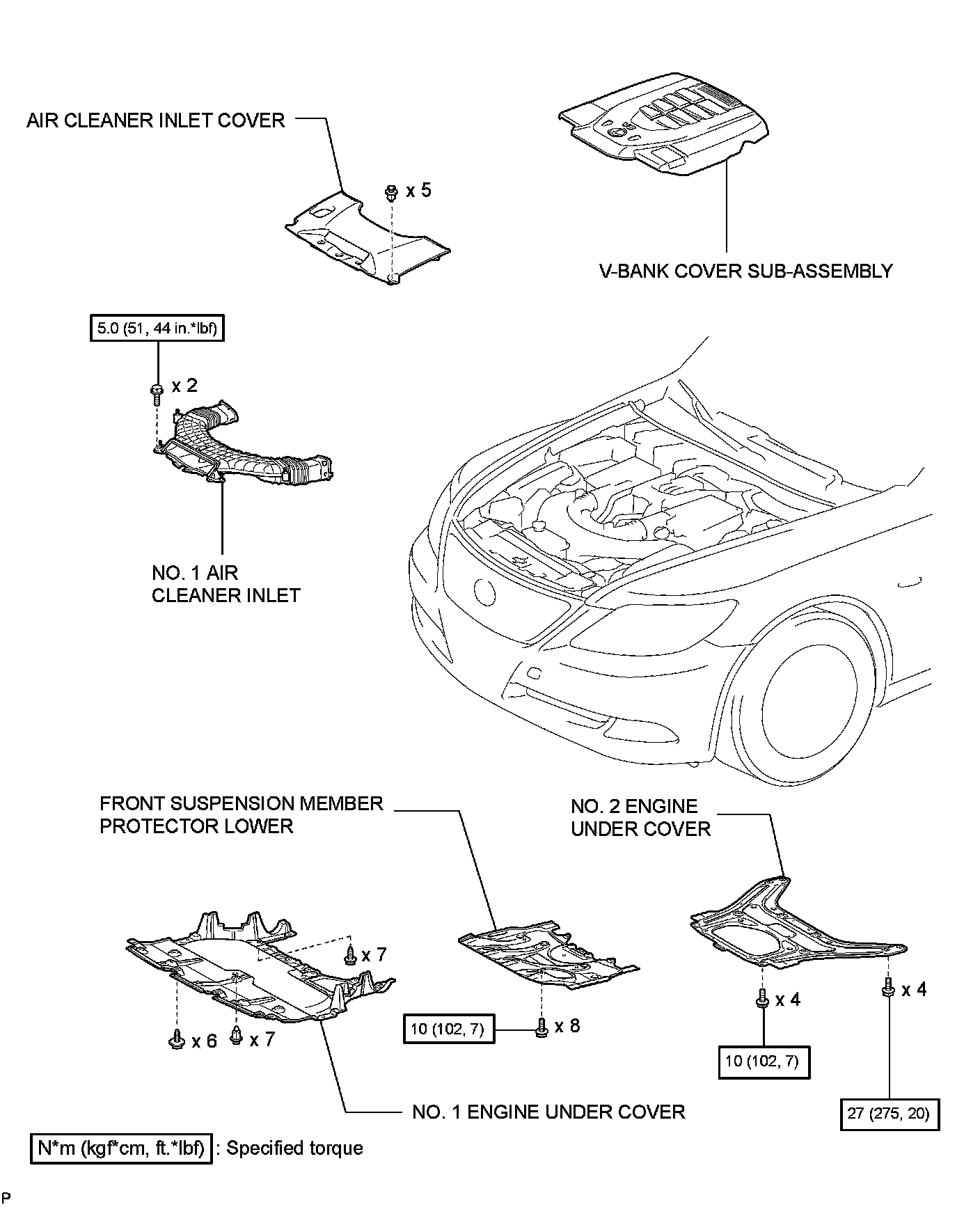 AIR CLEANER INLET COVER

x 5

V-BANK COVER SUB-ASSEMBLY

5.0 (51, 44 in.*lbf)

x 2

NO. 1 AIR CLEANER INLET

FRONT SUSPENSION MEMBER PROTECTOR LOWER

NO. 2 ENGINE UNDER COVER

x 7

x 6

x 7

10 (102, 7)

x 8

x 4

x 4

10 (102, 7)

27 (275, 20)

NO. 1 ENGINE UNDER COVER

N*m (kgf*cm, ft.*lbf) : Specified torque

P