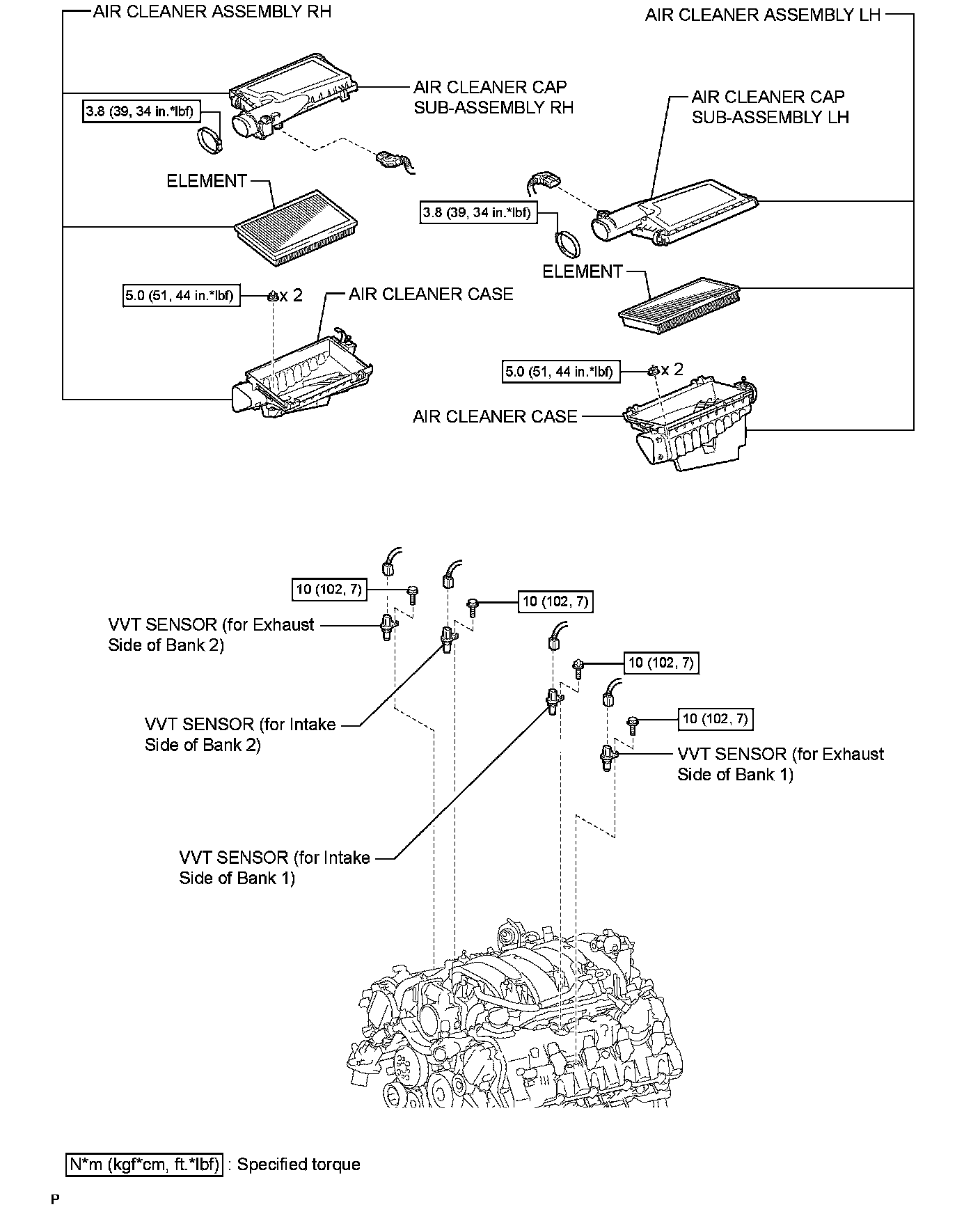 AIR CLEANER ASSEMBLY RH

AIR CLEANER ASSEMBLY LH

AIR CLEANER CAP SUB-ASSEMBLY RH

3.8 (39, 34 in.*lbf)

AIR CLEANER CAP SUB-ASSEMBLY LH

ELEMENT

3.8 (39, 34 in.*lbf)

ELEMENT

5.0 (51, 44 in.*lbf)

x 2

AIR CLEANER CASE

5.0 (51, 44 in.*lbf)

x 2

AIR CLEANER CASE

10 (102, 7)

10 (102, 7)

VVT SENSOR (for Exhaust Side of Bank 2)

10 (102, 7)

VVT SENSOR (for Intake Side of Bank 2)

10 (102, 7)

VVT SENSOR (for Exhaust Side of Bank 1)

VVT SENSOR (for Intake Side of Bank 1)

N*m (kgf*cm, ft.*lbf) : Specified torque

P