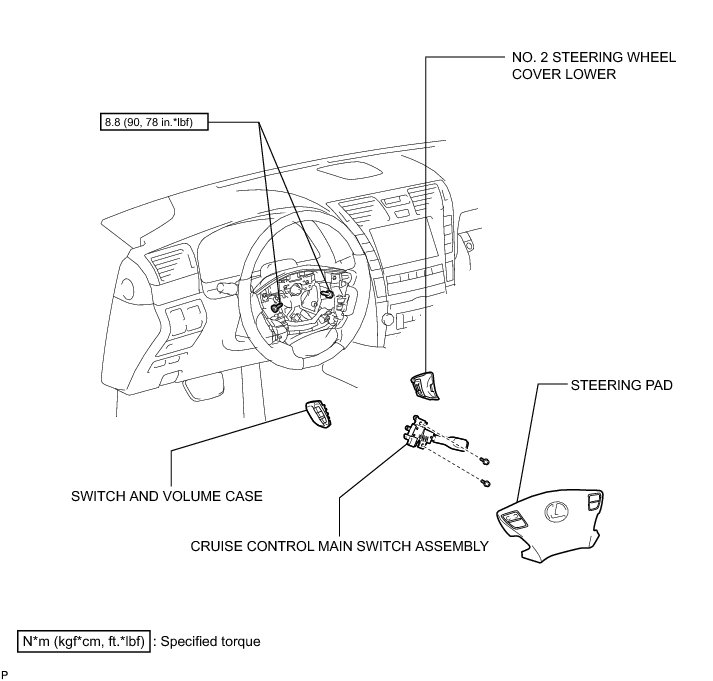 NO. 2 STEERING WHEEL COVER LOWER

8.8 (90, 78 in.*lbf)

STEERING PAD

SWITCH AND VOLUME CASE

CRUISE CONTROL MAIN SWITCH ASSEMBLY

N*m (kgf*cm, ft.*lbf) : Specified torque

P