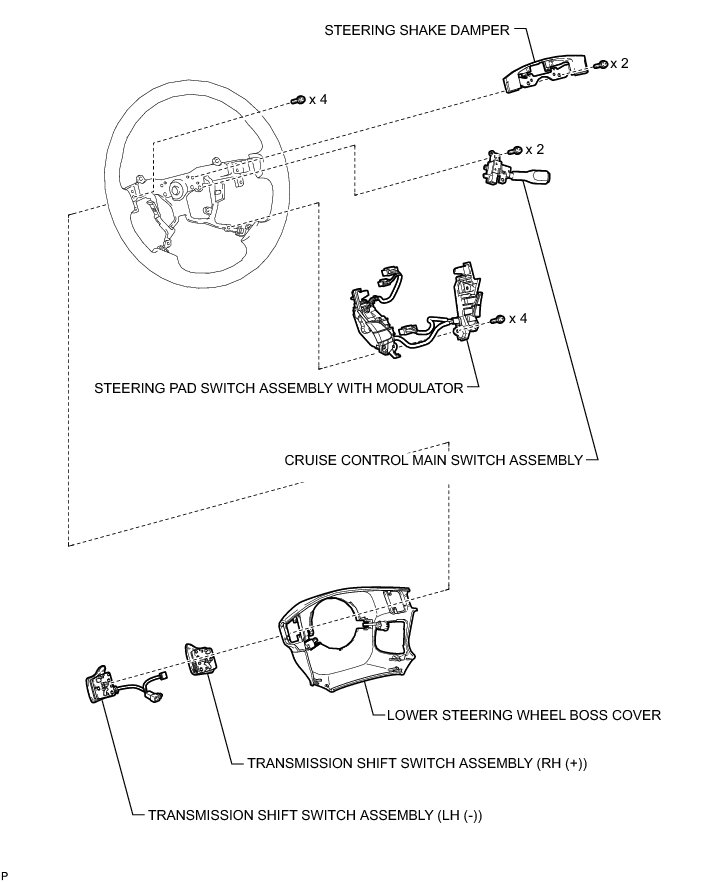 STEERING SHAKE DAMPER

x 2

x 4

x 2

x 4

STEERING PAD SWITCH ASSEMBLY WITH MODULATOR

CRUISE CONTROL MAIN SWITCH ASSEMBLY

LOWER STEERING WHEEL BOSS COVER

TRANSMISSION SHIFT SWITCH ASSEMBLY (RH (+))

TRANSMISSION SHIFT SWITCH ASSEMBLY (LH (-))

P