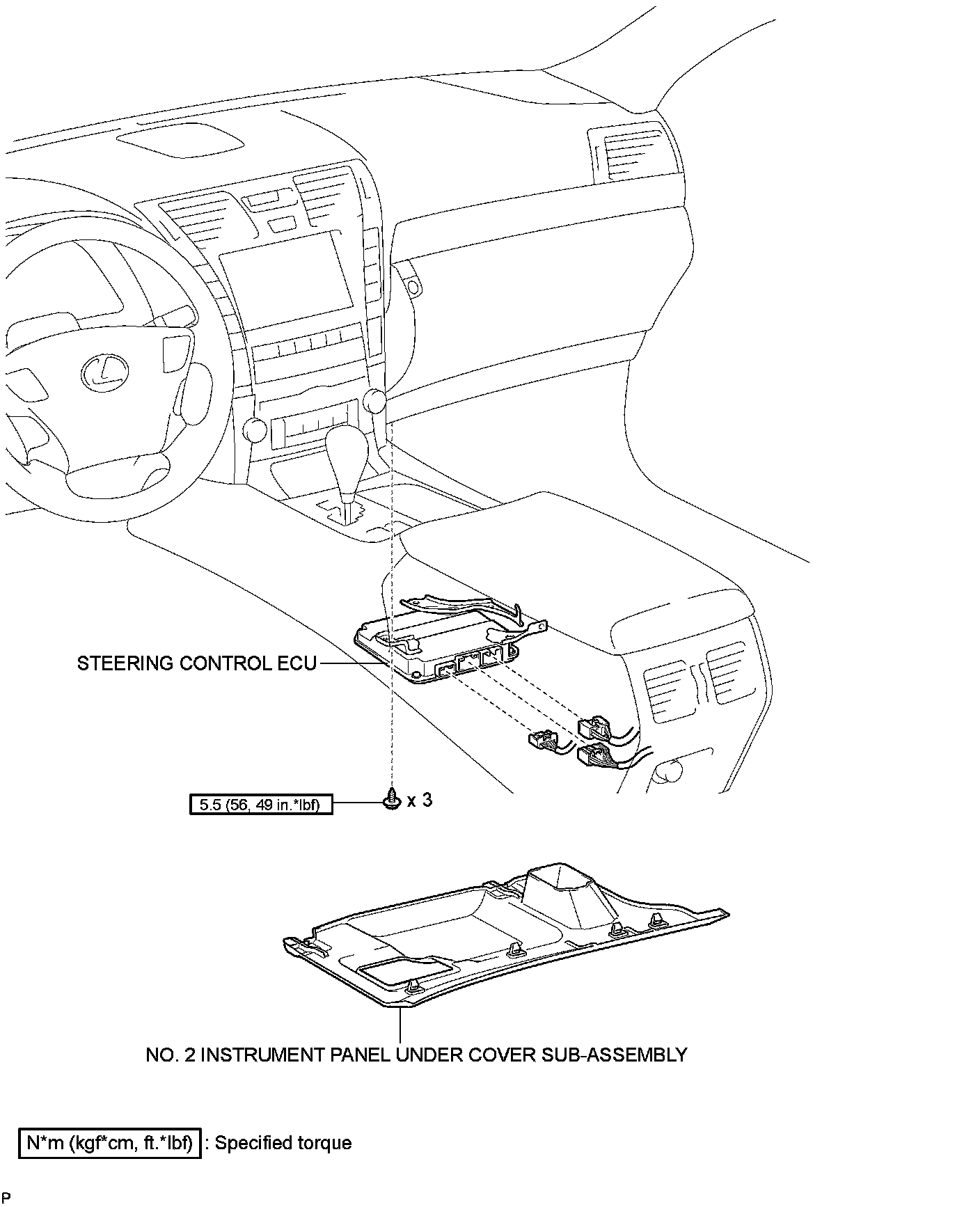 STEERING CONTROL ECU

5.5 (56, 49 in.*lbf)

x 3

NO. 2 INSTRUMENT PANEL UNDER COVER SUB-ASSEMBLY

N*m (kgf*cm, ft.*lbf) : Specified torque

P