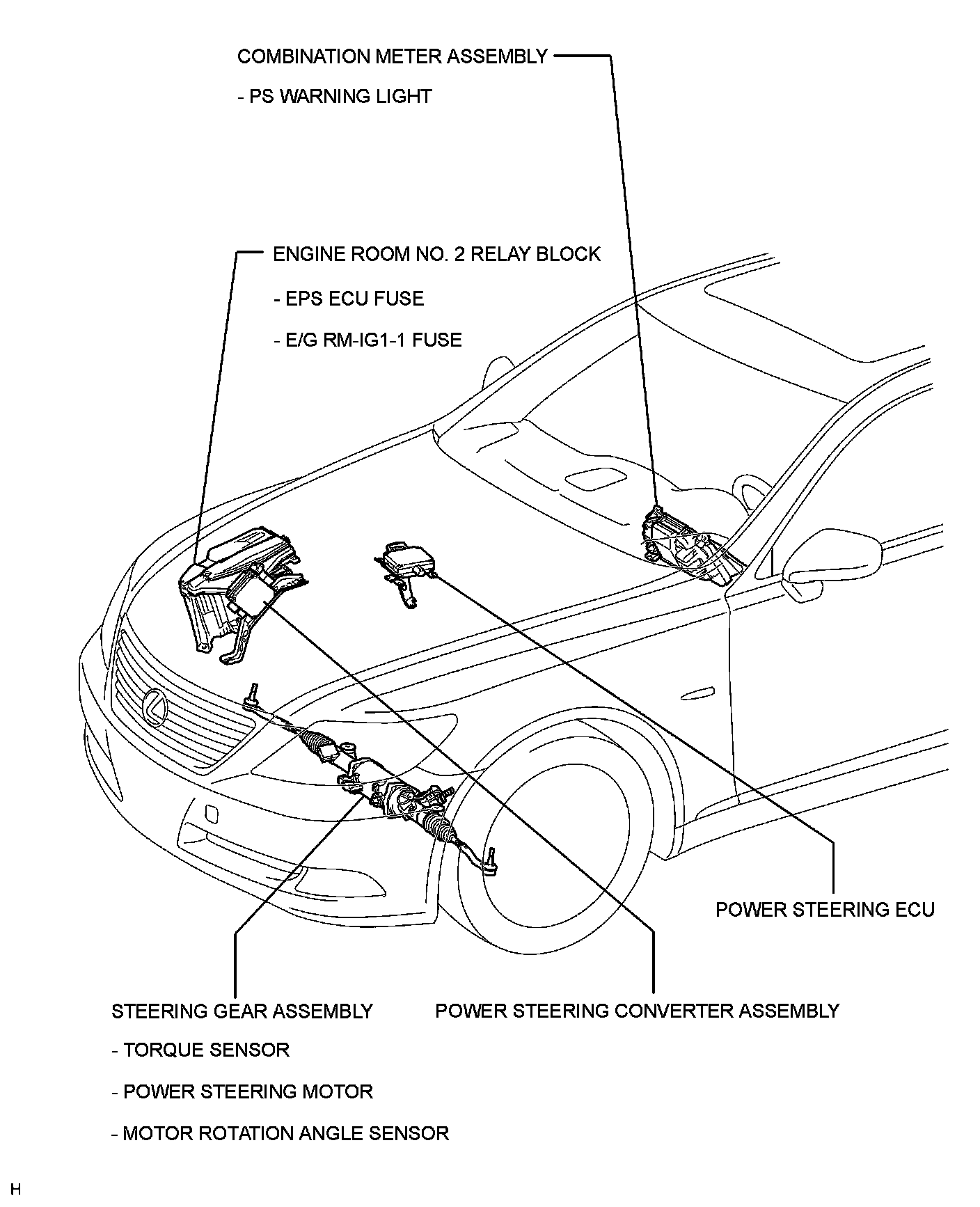 COMBINATION METER ASSEMBLY

- PS WARNING LIGHT

ENGINE ROOM NO. 2 RELAY BLOCK

- EPS ECU FUSE

- E/G RM-IG1-1 FUSE

POWER STEERING ECU

STEERING GEAR ASSEMBLY

- TORQUE SENSOR

- POWER STEERING MOTOR

- MOTOR ROTATION ANGLE SENSOR

POWER STEERING CONVERTER ASSEMBLY

H