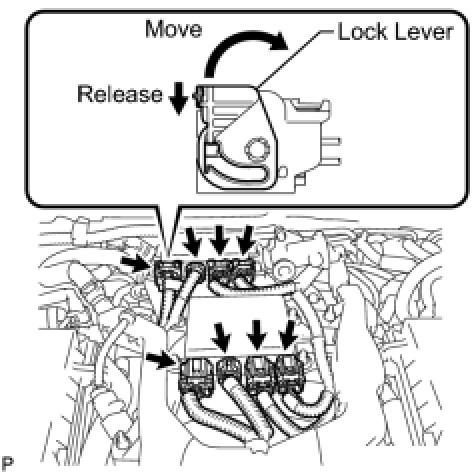 Move
Lock Lever
Release
P