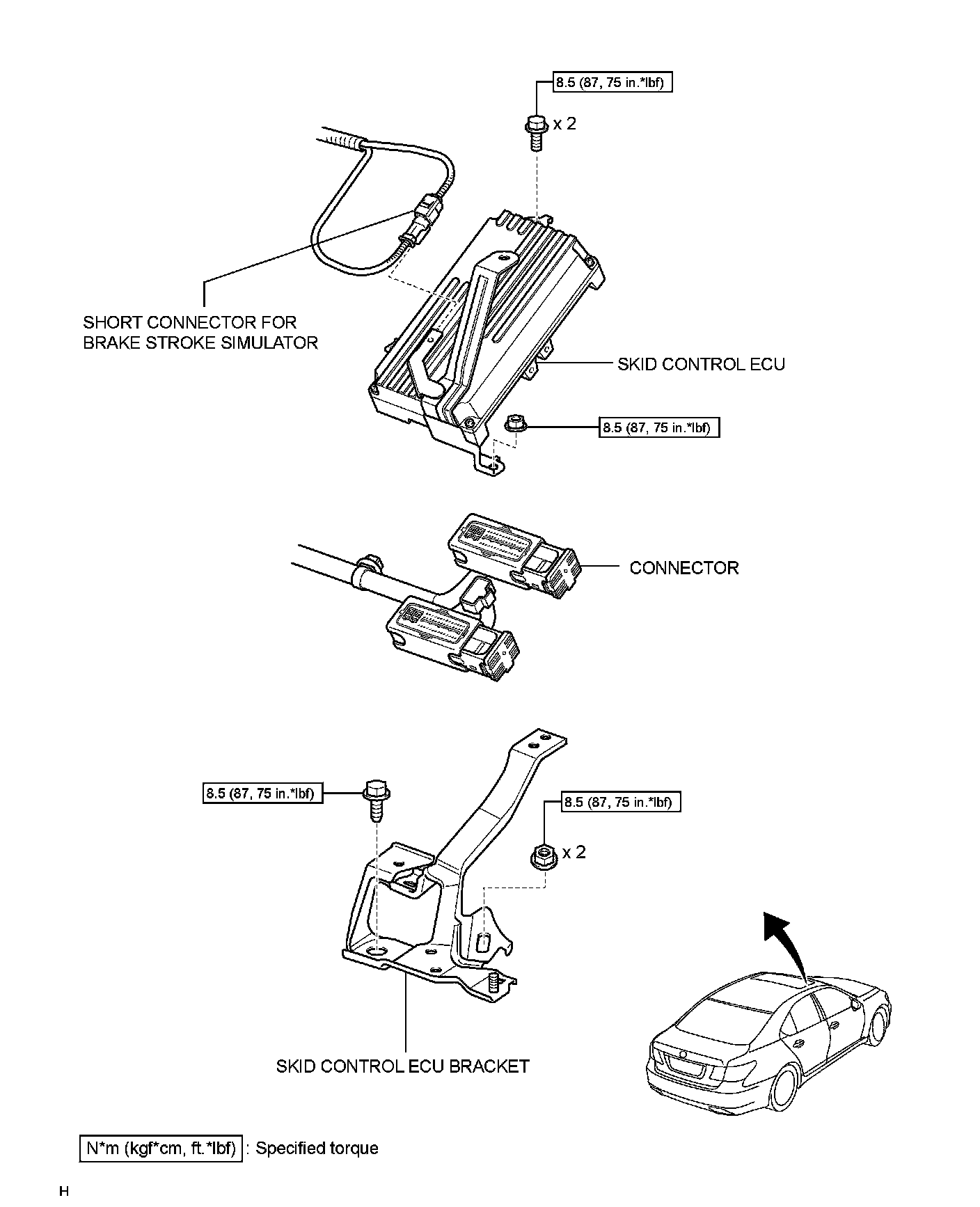 8.5 (87, 75 in.*lbf)

x 2

SHORT CONNECTOR FOR BRAKE STROKE SIMULATOR

SKID CONTROL ECU

8.5 (87, 75 in.*lbf)

CONNECTOR

8.5 (87, 75 in.*lbf)

8.5 (87, 75 in.*lbf)

x 2

SKID CONTROL ECU BRACKET

N*m (kgf*cm, ft.*lbf) : Specified torque

H